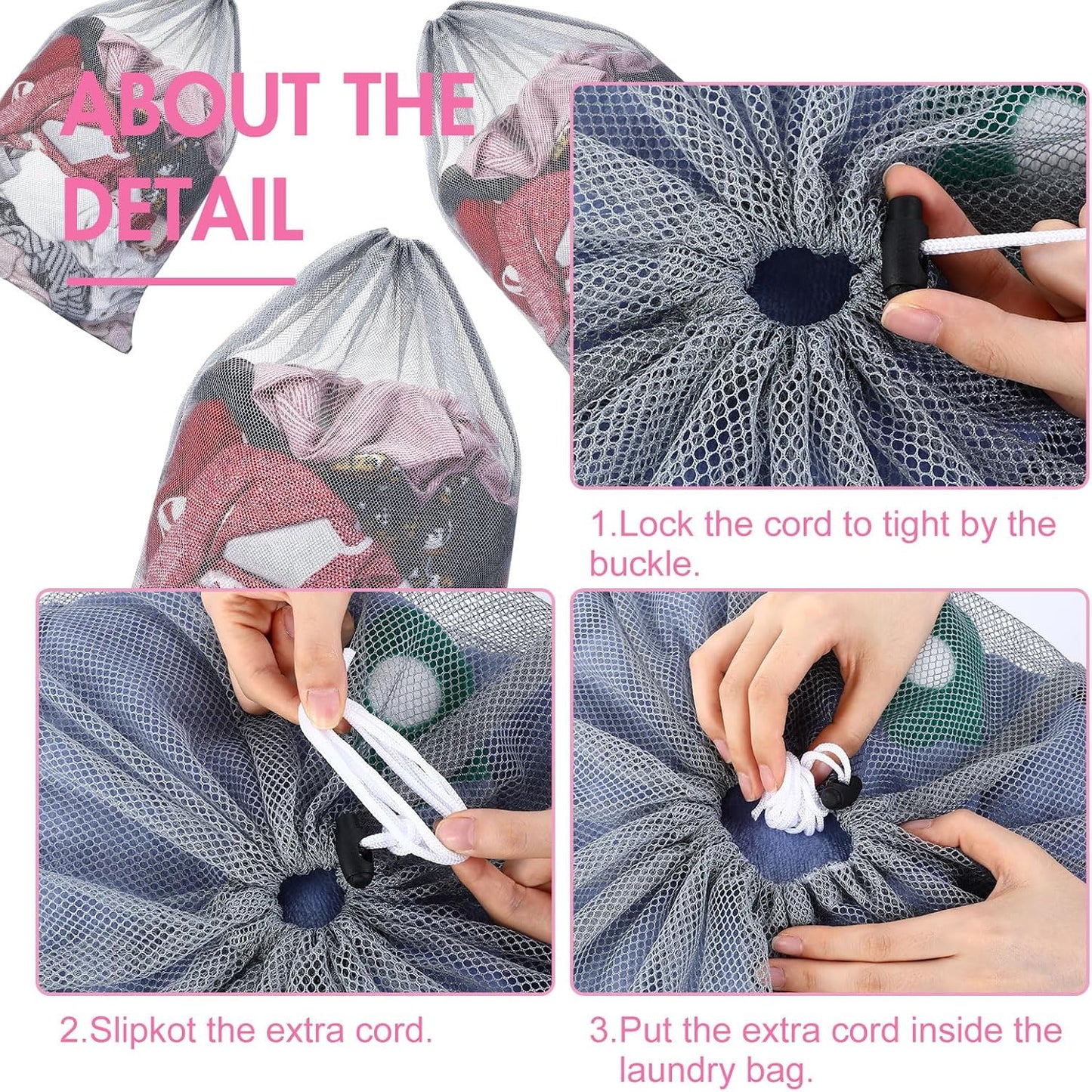 ABOUT THE DETAIL

1.Lock the cord to tight by the buckle.

2.Slipkot the extra cord.

3.Put the extra cord inside the laundry bag.