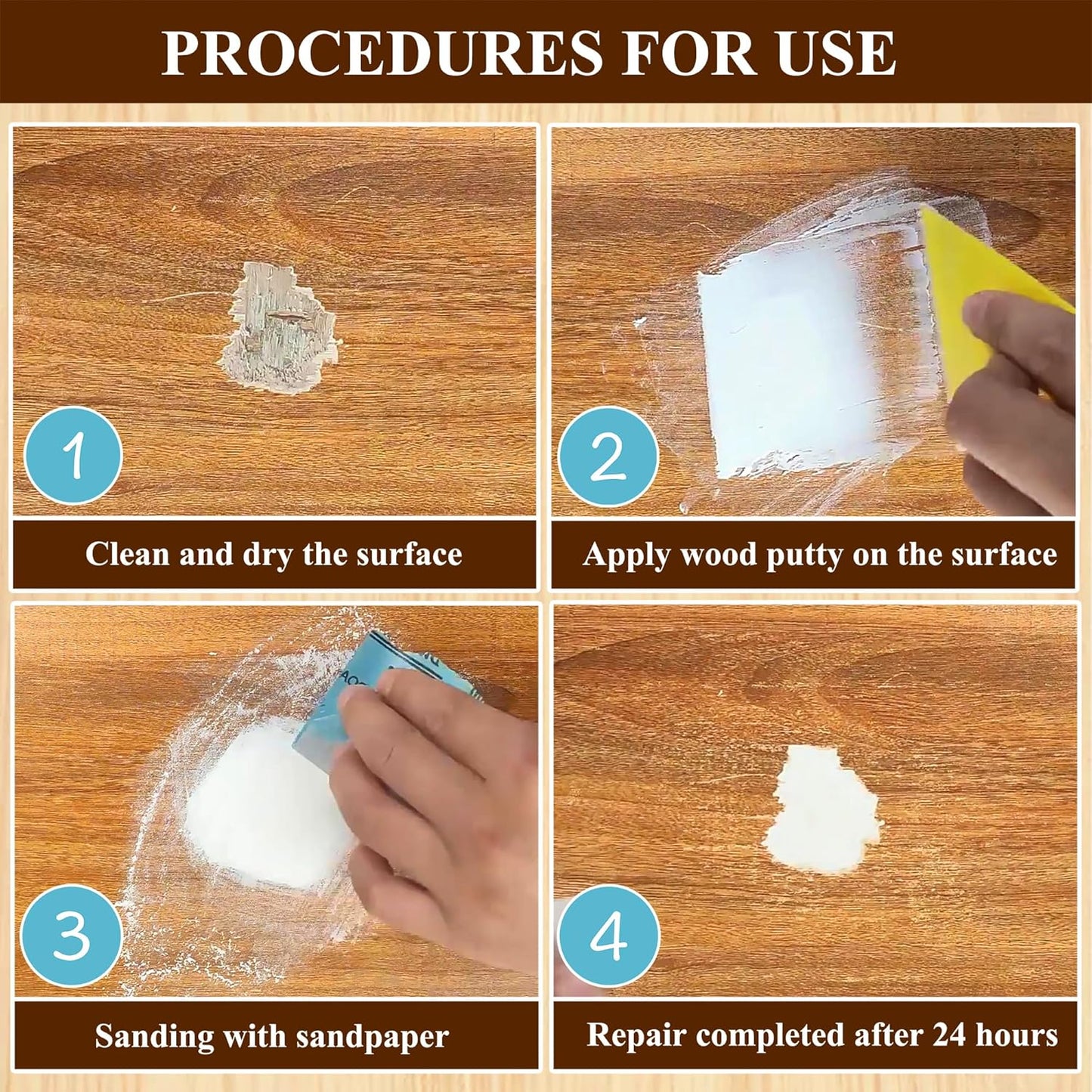 PROCEDURES FOR USE

1

Clean and dry the surface

2

Apply wood putty on the surface

3

Sanding with sandpaper

4

Repair completed after 24 hours