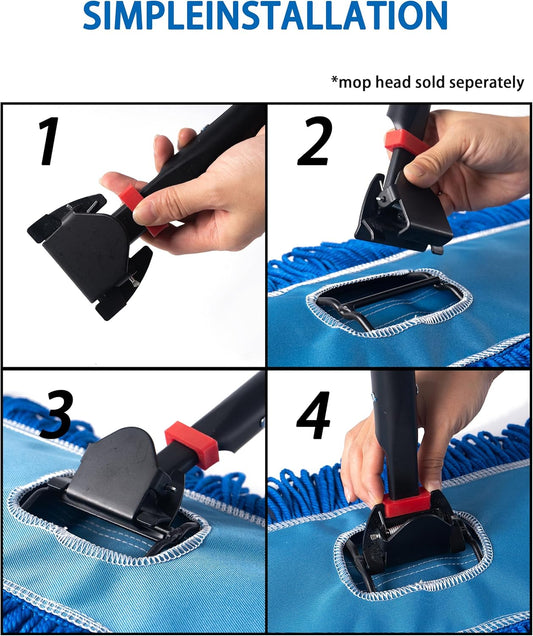 SIMPLEINSTALLATION

*mop head sold seperately

1

2

3

4