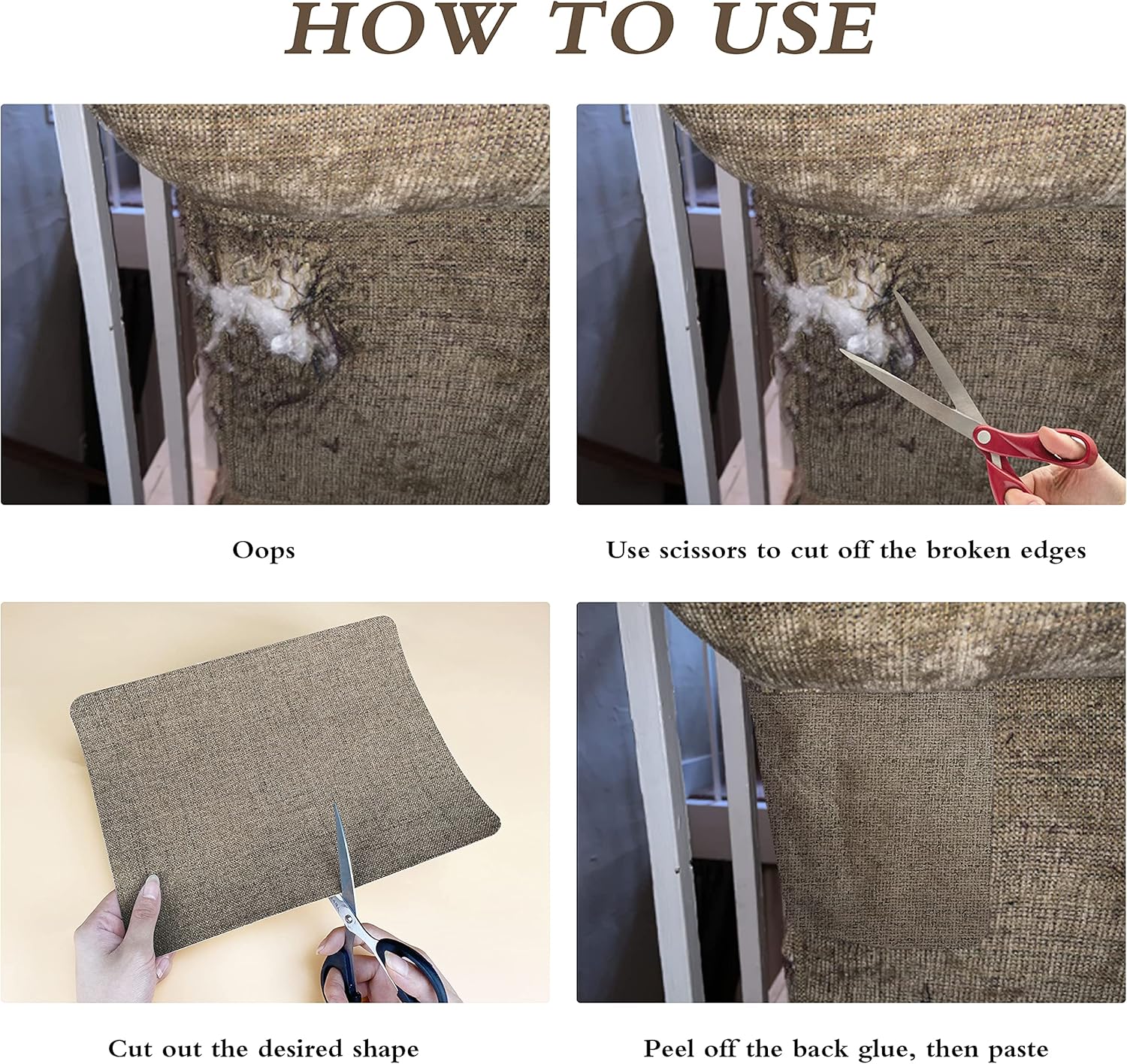 HOW TO USE

Oops

Use scissors to cut off the broken edges

Cut out the desired shape

Peel off the back glue, then paste