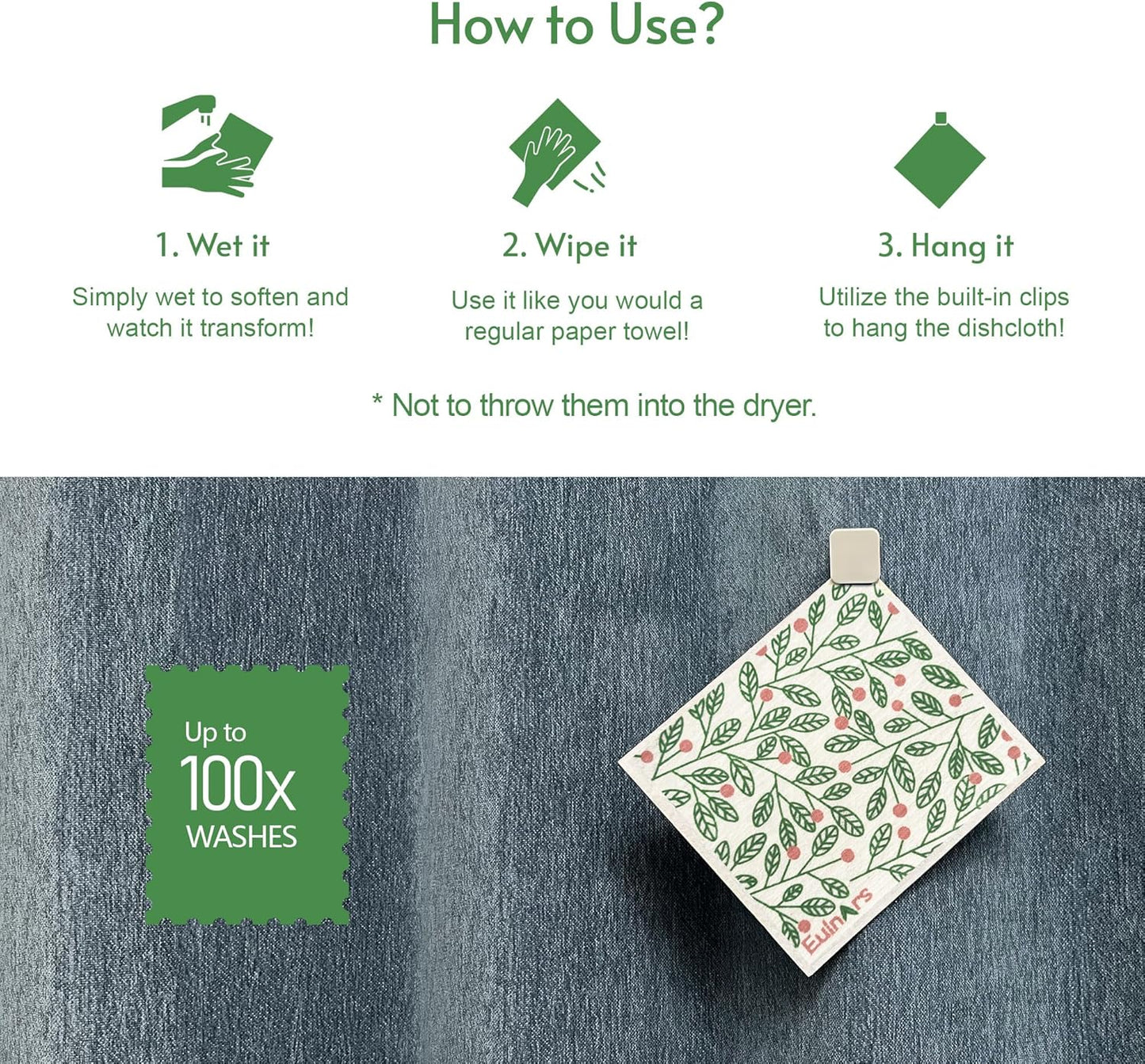 How to Use?

1. Wet it

Simply wet to soften and watch it transform!

2. Wipe it

Use it like you would a regular paper towel!

3. Hang it

Utilize the built-in clips to hang the dishcloth!

* Not to throw them into the dryer.

Up to 100x WASHES

EuinArs