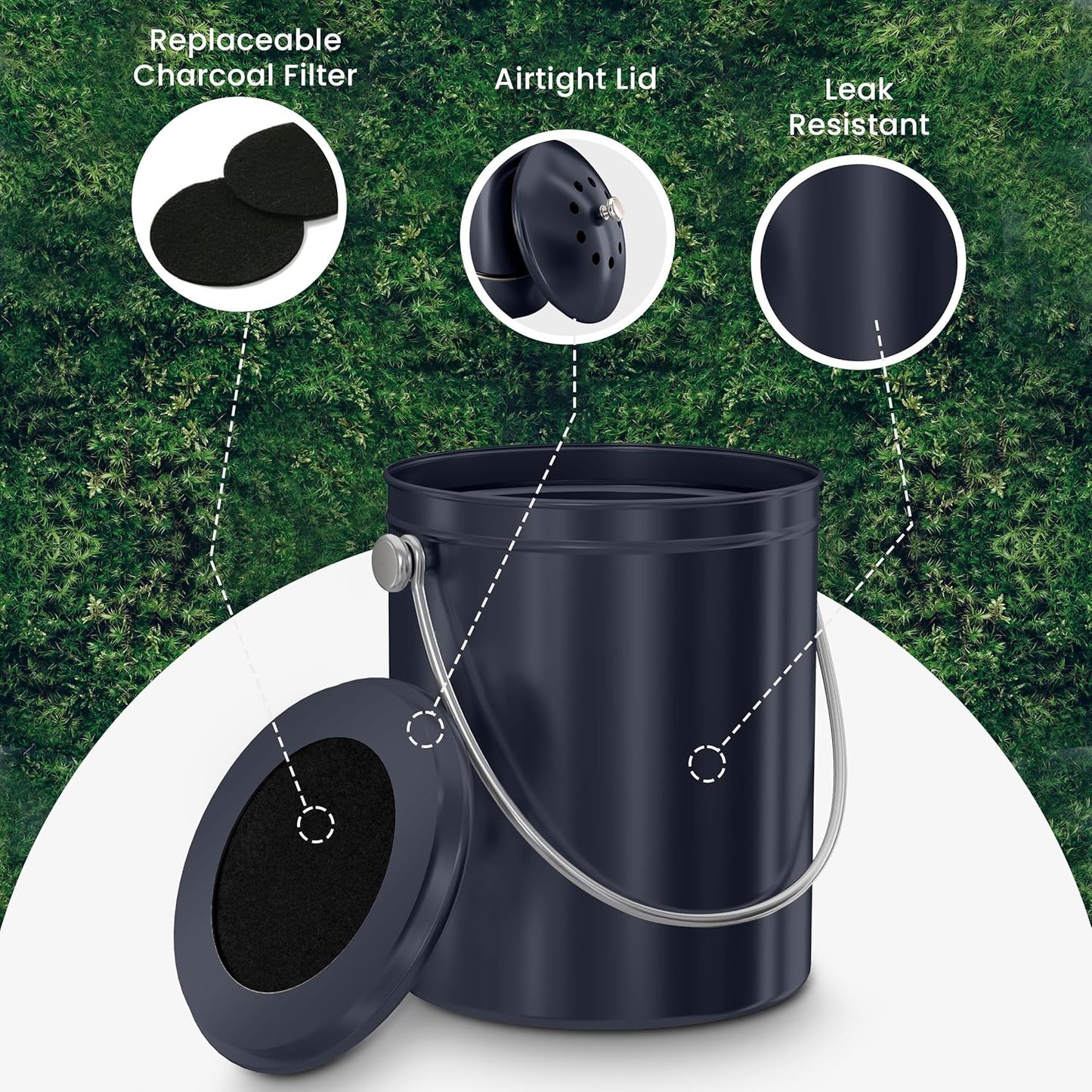 Replaceable Charcoal Filter

Airtight Lid

Leak Resistant