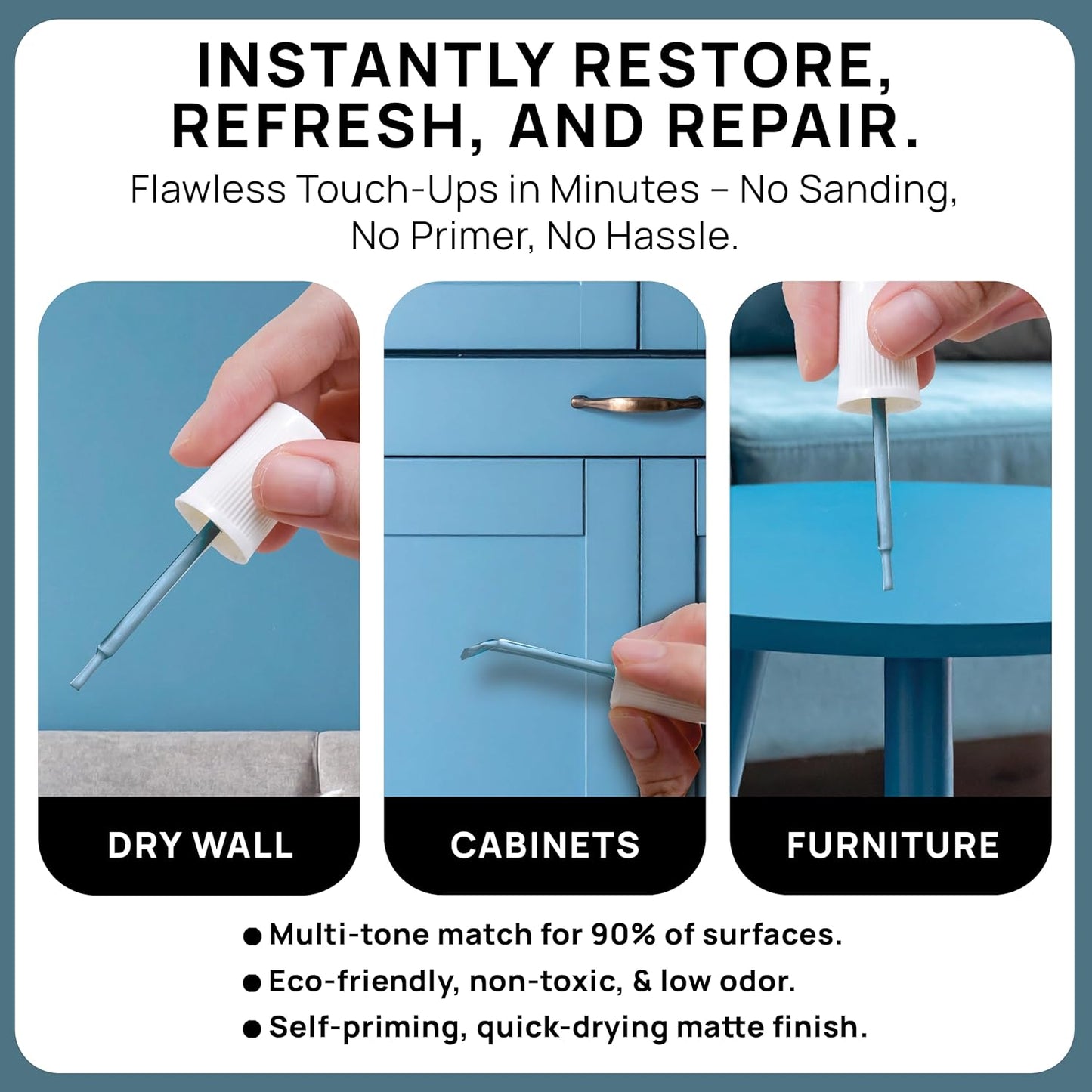 INSTANTLY RESTORE, REFRESH, AND REPAIR.

Flawless Touch-Ups in Minutes – No Sanding, No Primer, No Hassle.

DRY WALL

CABINETS

FURNITURE

● Multi-tone match for 90% of surfaces.
● Eco-friendly, non-toxic, & low odor.
● Self-priming, quick-drying matte finish.