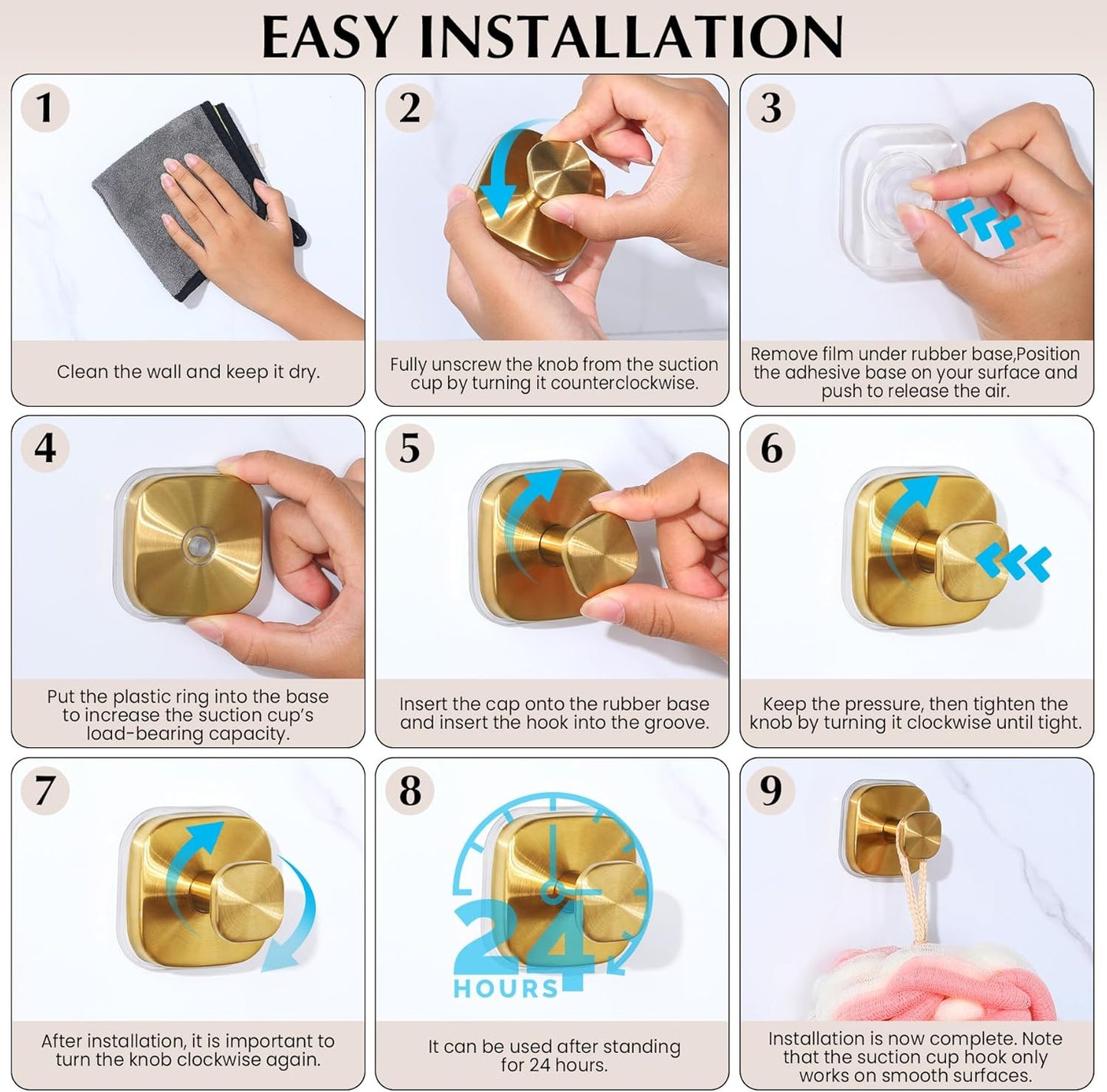 EASY INSTALLATION

1

Clean the wall and keep it dry.

2

Fully unscrew the knob from the suction cup by turning it counterclockwise.

3

Remove film under rubber base,Position the adhesive base on your surface and push to release the air.

4

Put the plastic ring into the base to increase the suction cup's load-bearing capacity.

5

Insert the cap onto the rubber base and insert the hook into the groove.

6

Keep the pressure, then tighten the knob by turning it clockwise until tight.

7

After installation, it is important to turn the knob clockwise again.

8

24 HOURS

It can be used after standing for 24 hours.

9

Installation is now complete. Note that the suction cup hook only works on smooth surfaces.