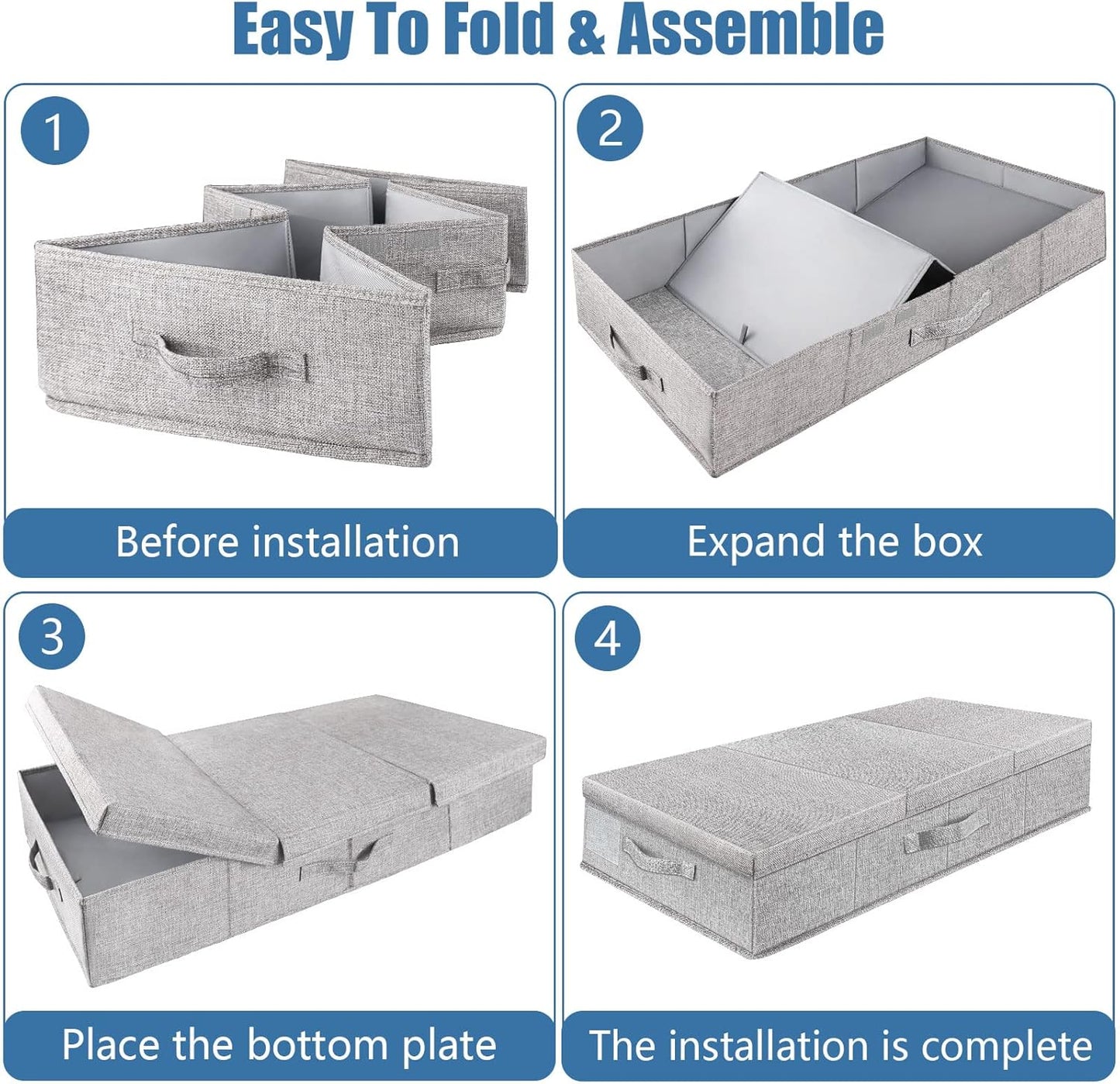 Easy To Fold & Assemble

1

Before installation

2

Expand the box

3

Place the bottom plate

4

The installation is complete