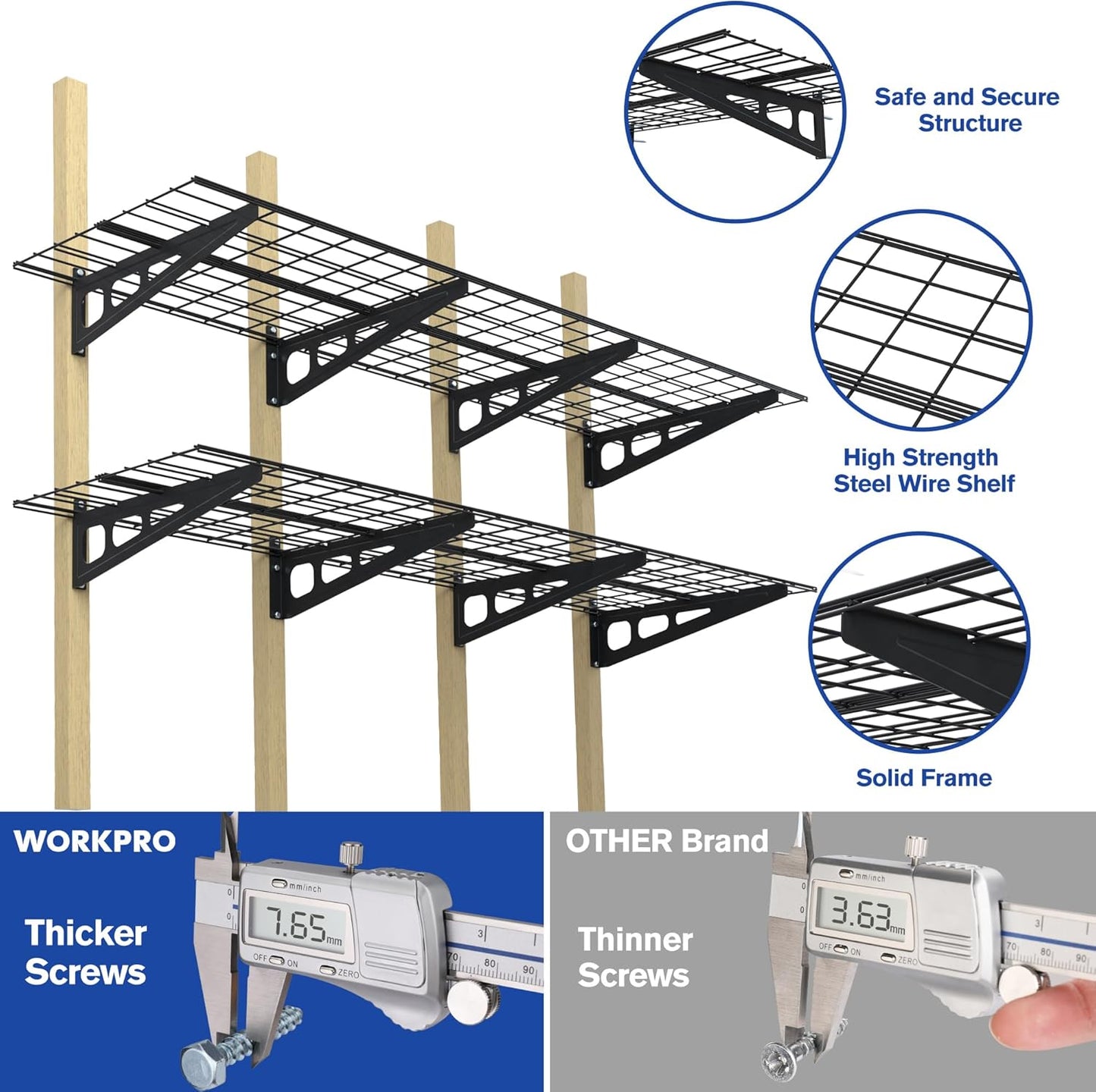 Safe and Secure Structure

High Strength Steel Wire Shelf

Solid Frame

WORKPRO

Thicker Screws

mm/inch

7.65 mm

OFF ON ZERO

3

70 80 90

OTHER Brand

Thinner Screws

mm/inch

3.63 mm

OFF ON ZERO

3

70 80 90