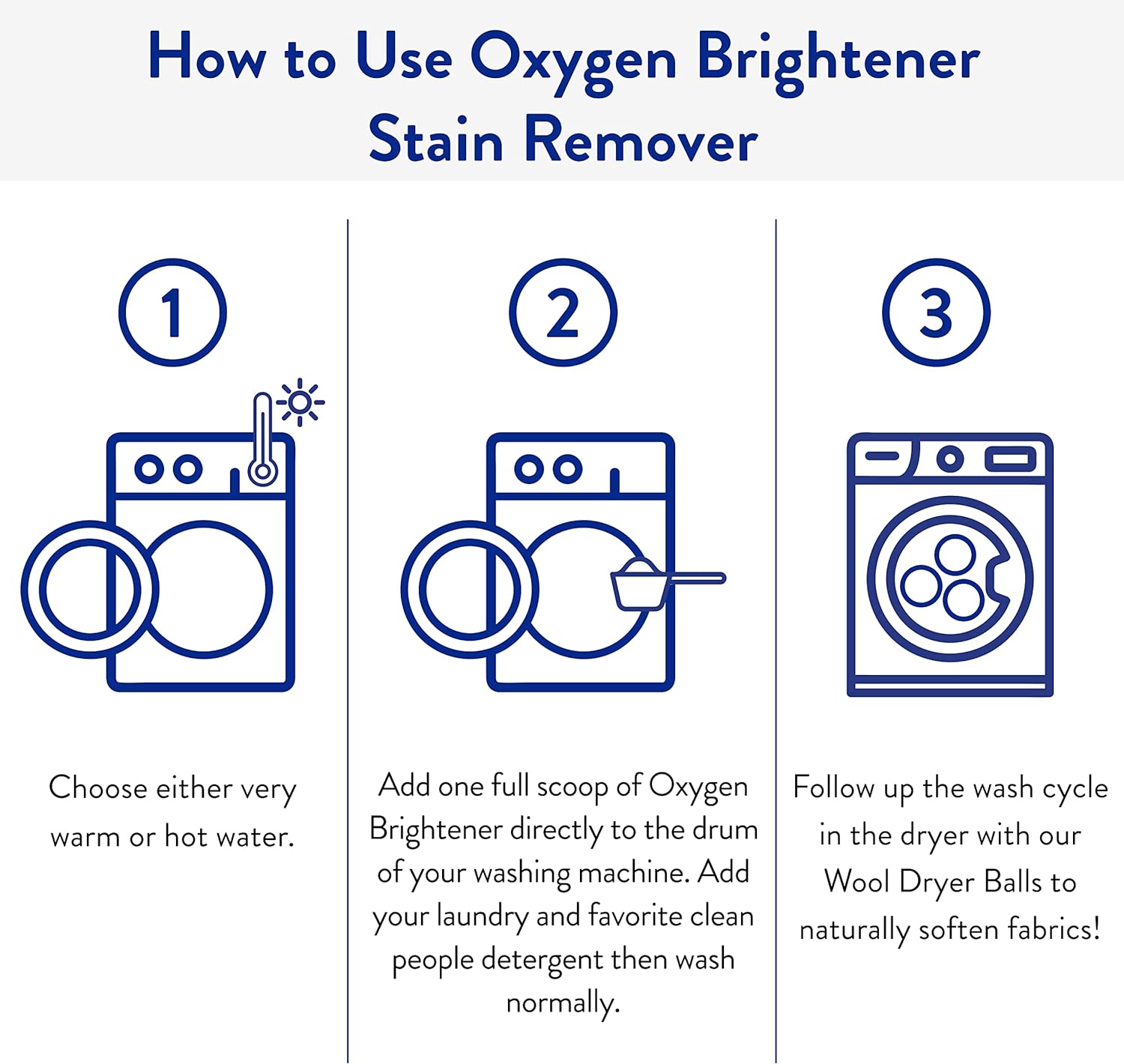 How to Use Oxygen Brightener Stain Remover

1

Choose either very warm or hot water.

2

Add one full scoop of Oxygen Brightener directly to the drum of your washing machine. Add your laundry and favorite clean people detergent then wash normally.

3

Follow up the wash cycle in the dryer with our Wool Dryer Balls to naturally soften fabrics!