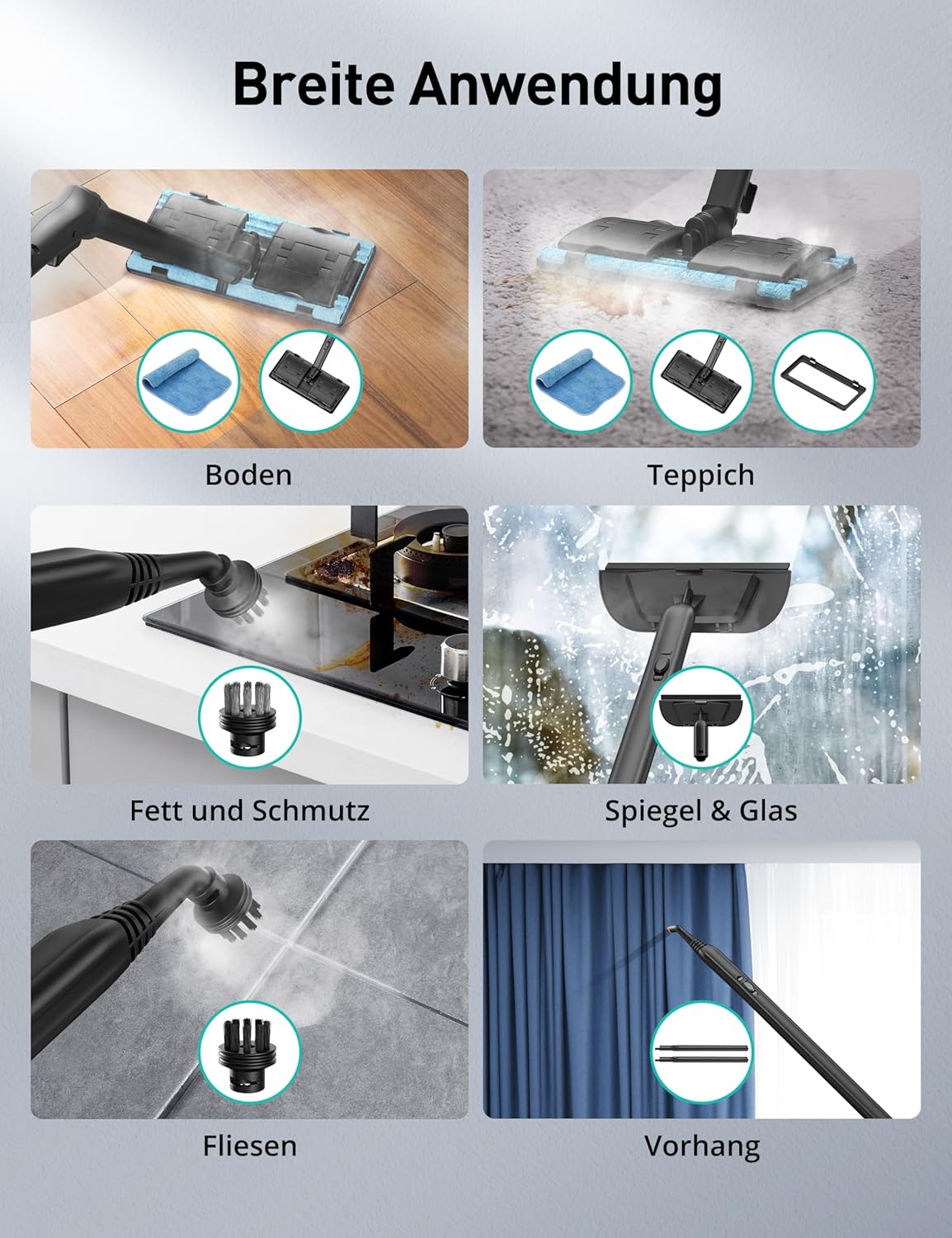 Breite Anwendung

Boden

Teppich

Fett und Schmutz

Spiegel & Glas

Fliesen

Vorhang