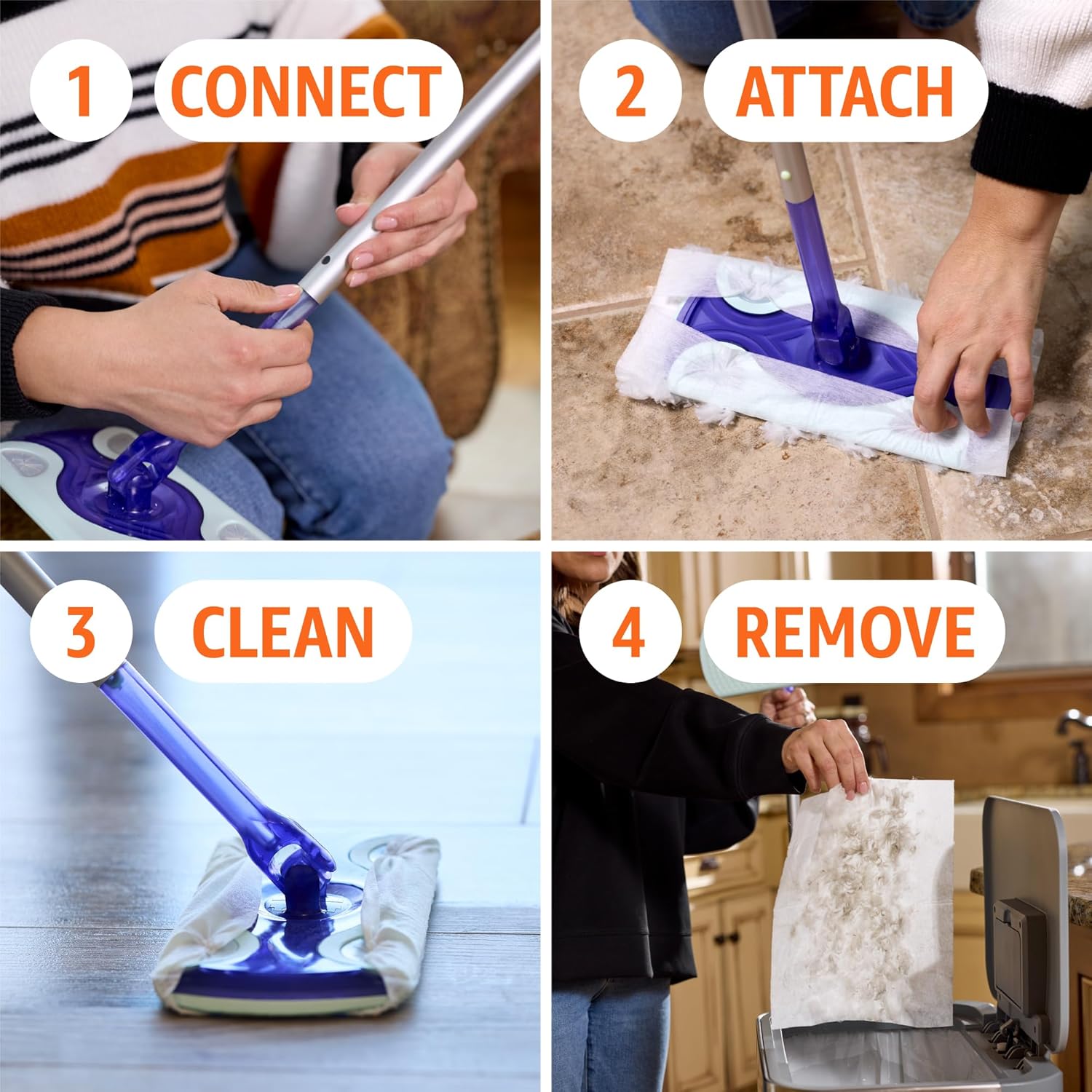 1 CONNECT

2 ATTACH

3 CLEAN

4 REMOVE