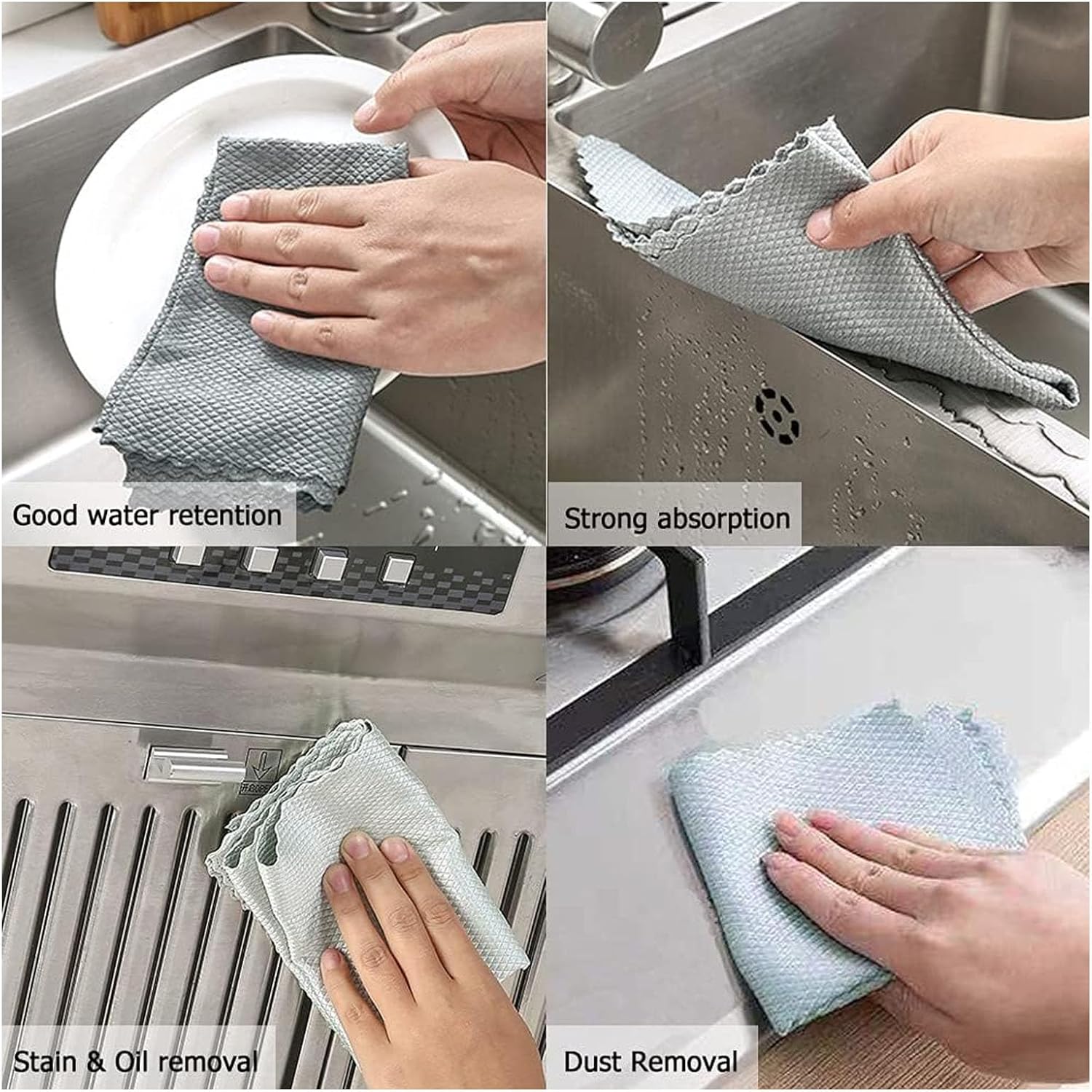 Good water retention

Strong absorption

Stain & Oil removal

Dust Removal