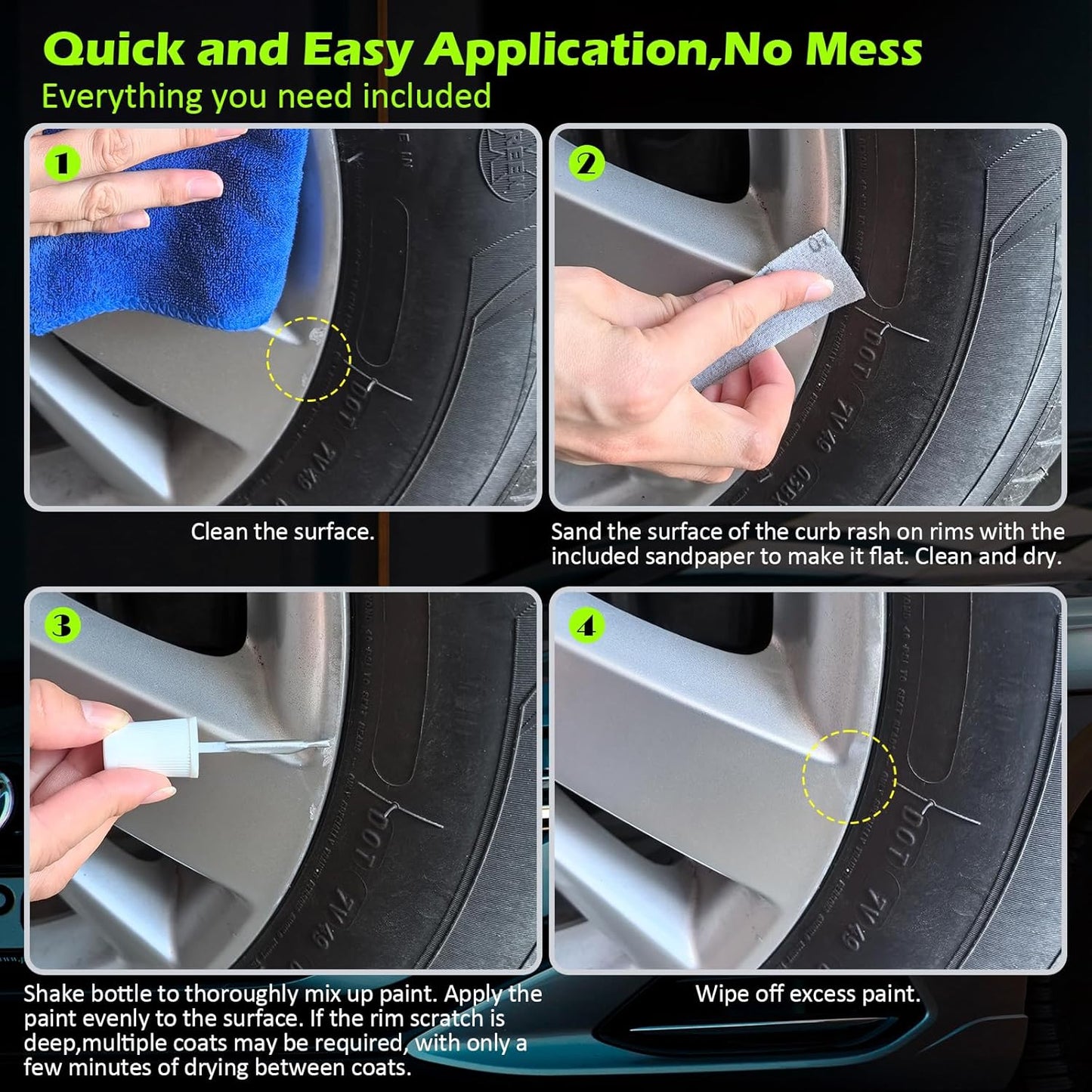 Quick and Easy Application,No Mess
Everything you need included

1

Clean the surface.

2

Sand the surface of the curb rash on rims with the included sandpaper to make it flat. Clean and dry.

3

Shake bottle to thoroughly mix up paint. Apply the paint evenly to the surface. If the rim scratch is deep,multiple coats may be required, with only a few minutes of drying between coats.

4

Wipe off excess paint.