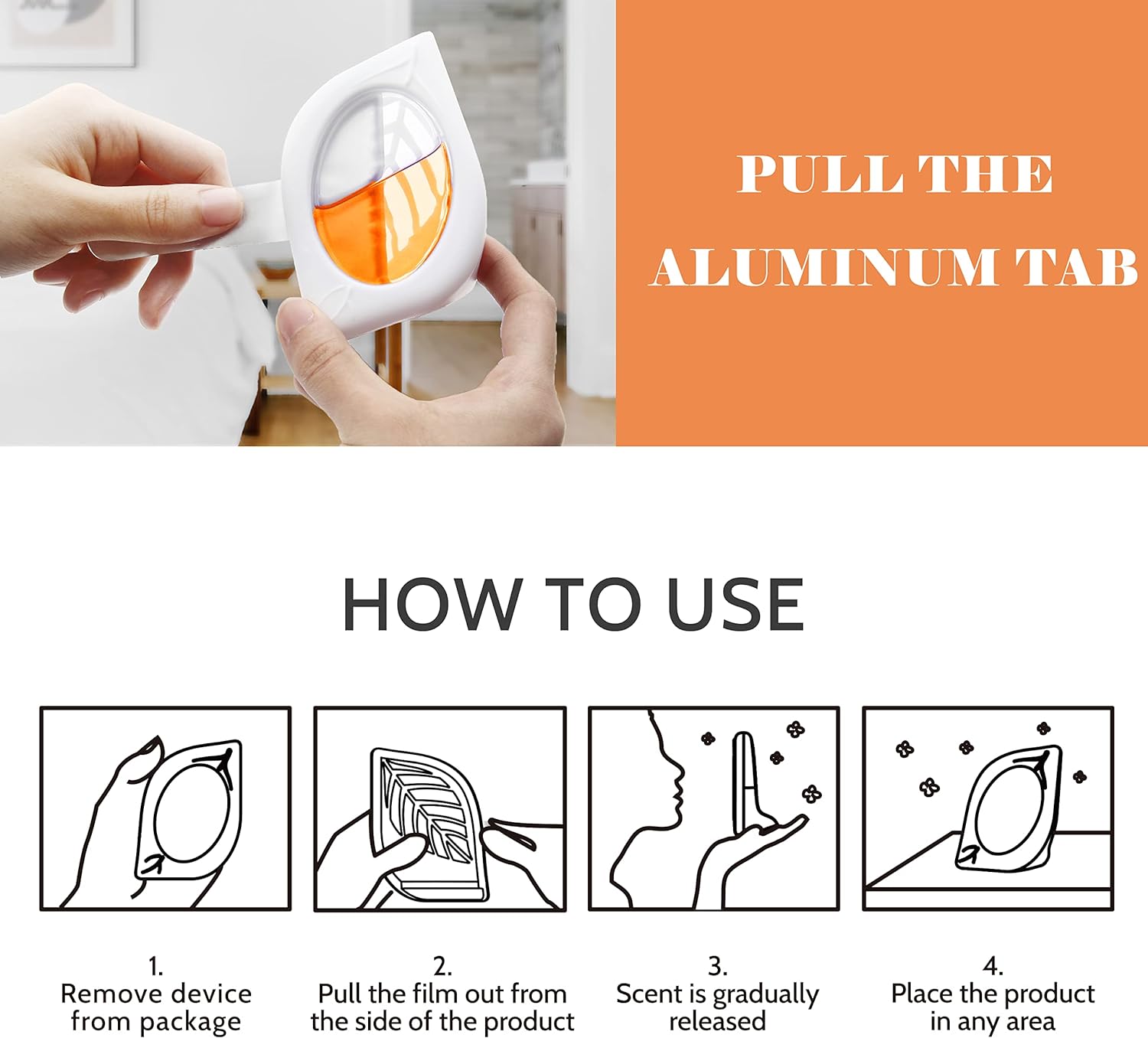 PULL THE ALUMINUM TAB

HOW TO USE

1.
Remove device from package

2.
Pull the film out from the side of the product

3.
Scent is gradually released

4.
Place the product in any area