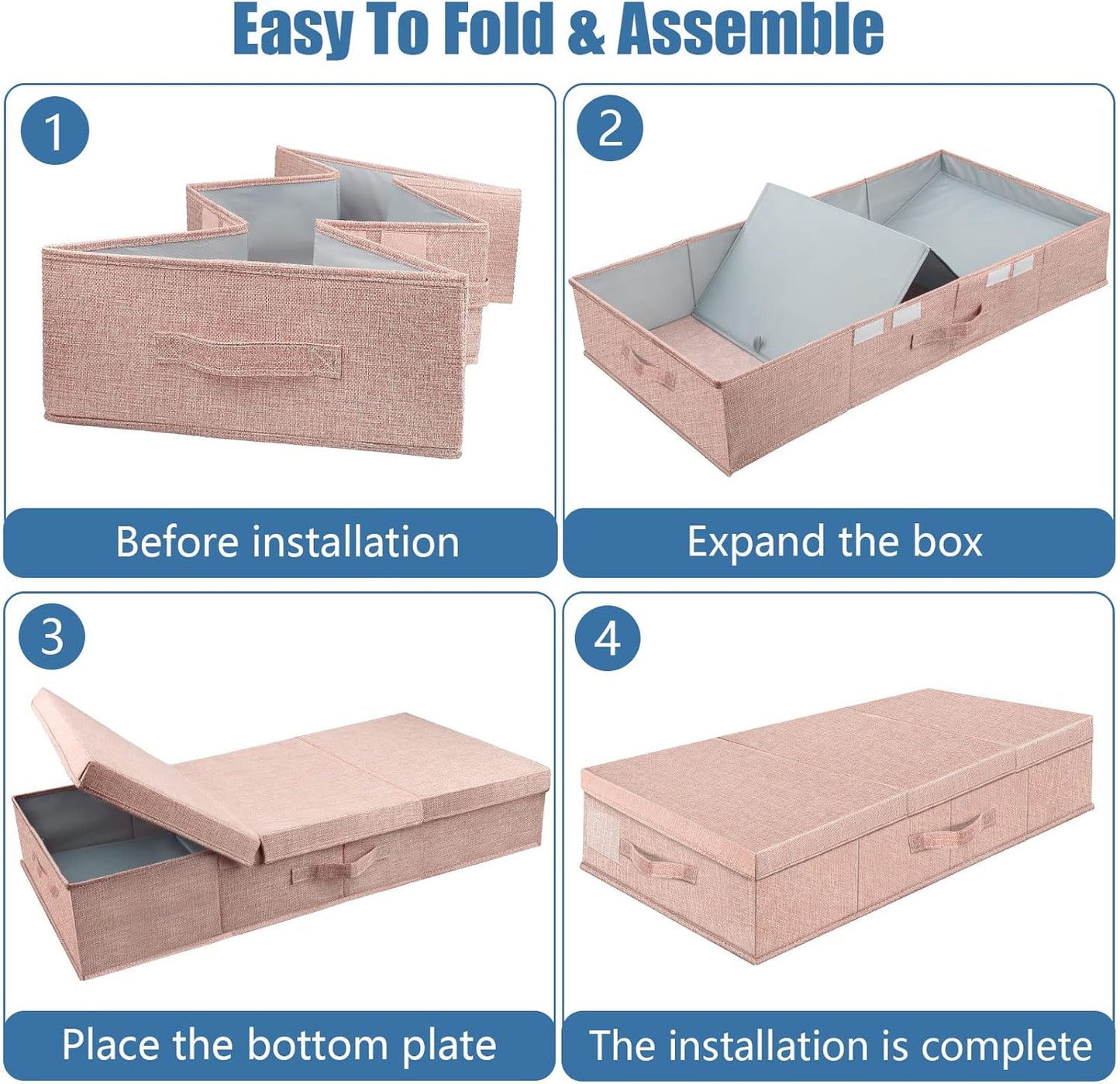 Easy To Fold & Assemble

1

Before installation

2

Expand the box

3

Place the bottom plate

4

The installation is complete