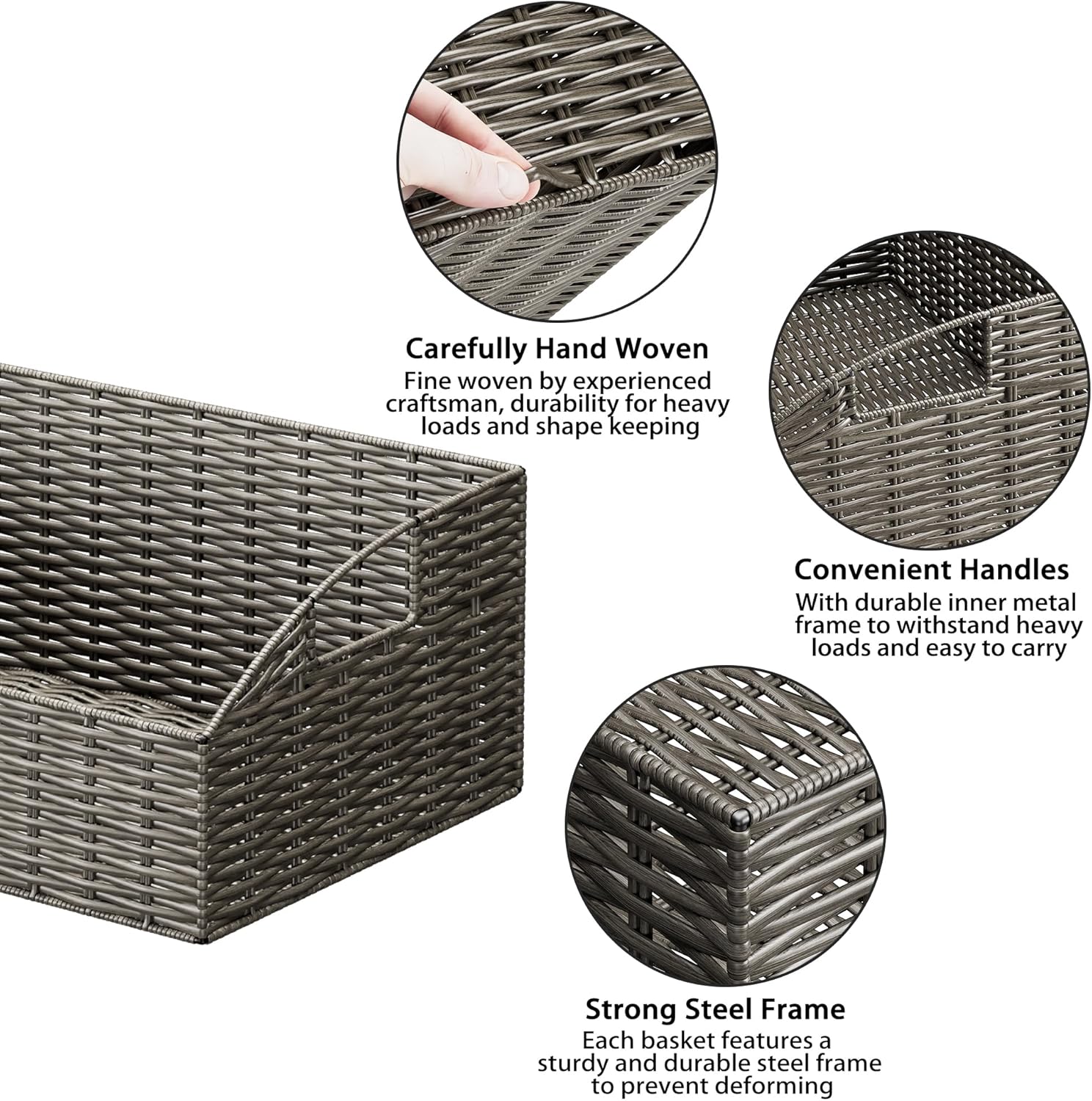 Carefully Hand Woven
Fine woven by experienced craftsman, durability for heavy loads and shape keeping

Convenient Handles
With durable inner metal frame to withstand heavy loads and easy to carry

Strong Steel Frame
Each basket features a sturdy and durable steel frame to prevent deforming