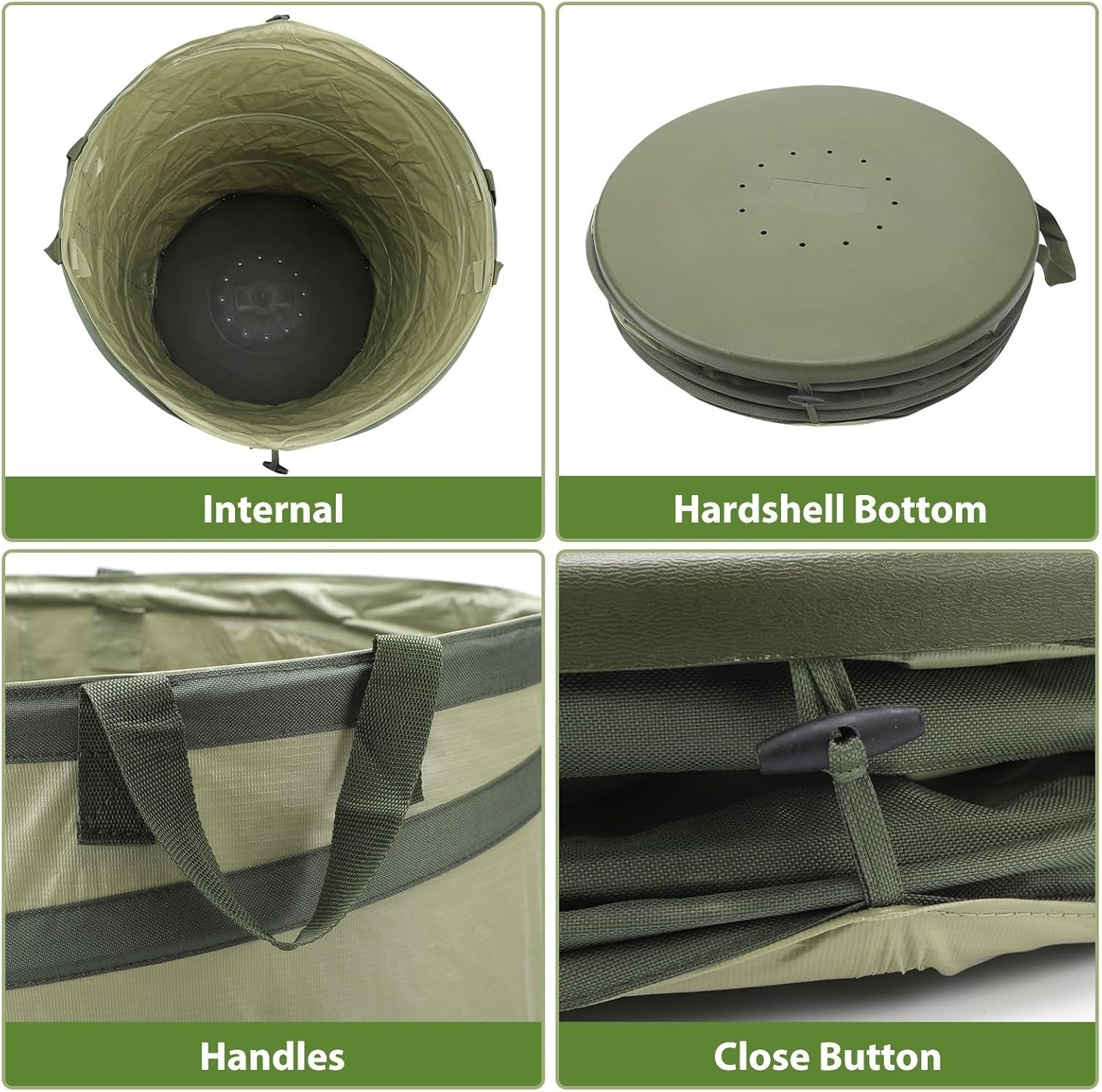 Internal

Hardshell Bottom

Handles

Close Button