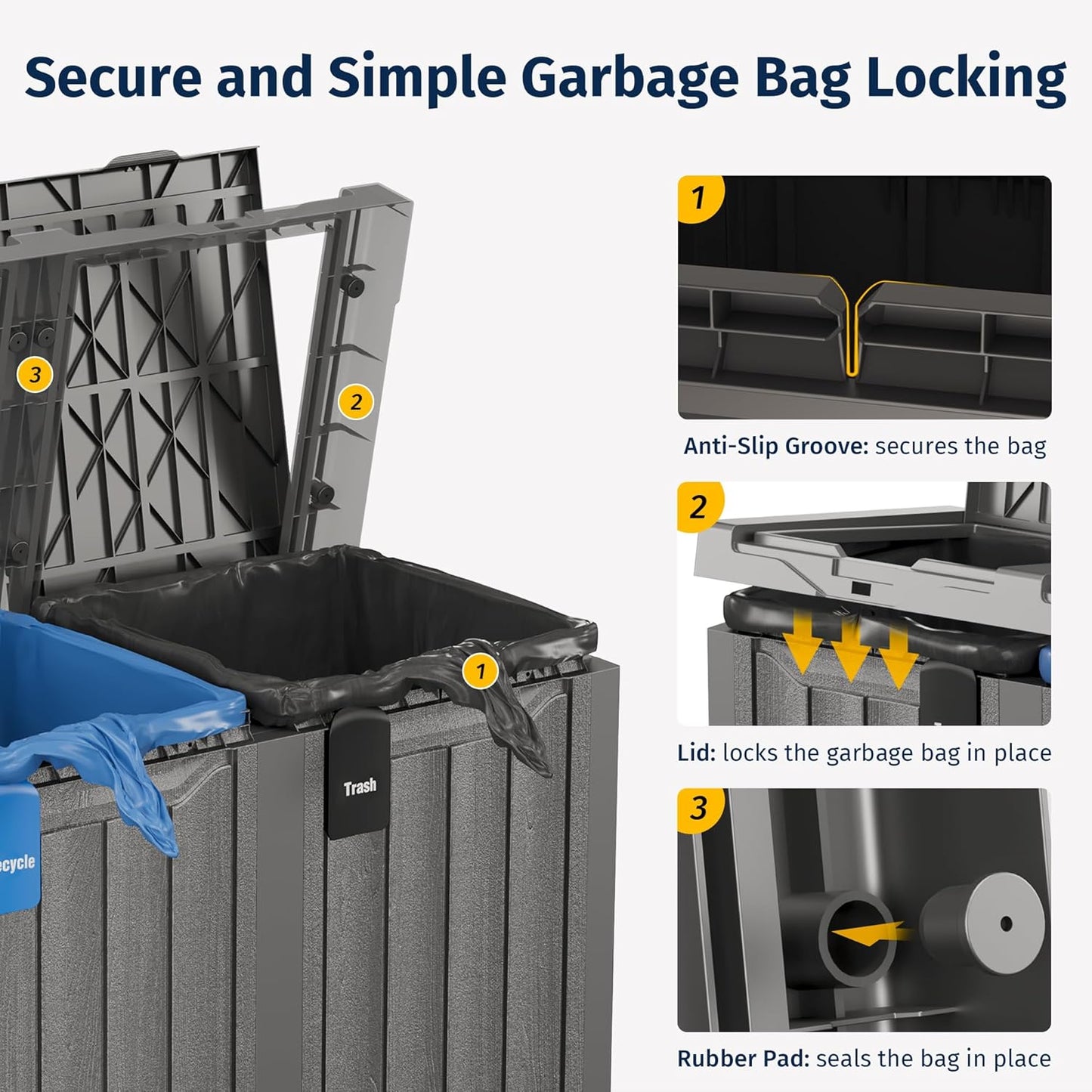 Secure and Simple Garbage Bag Locking

3

2

1

Trash

ecycle

1

Anti-Slip Groove: secures the bag

2

Lid: locks the garbage bag in place

3

Rubber Pad: seals the bag in place