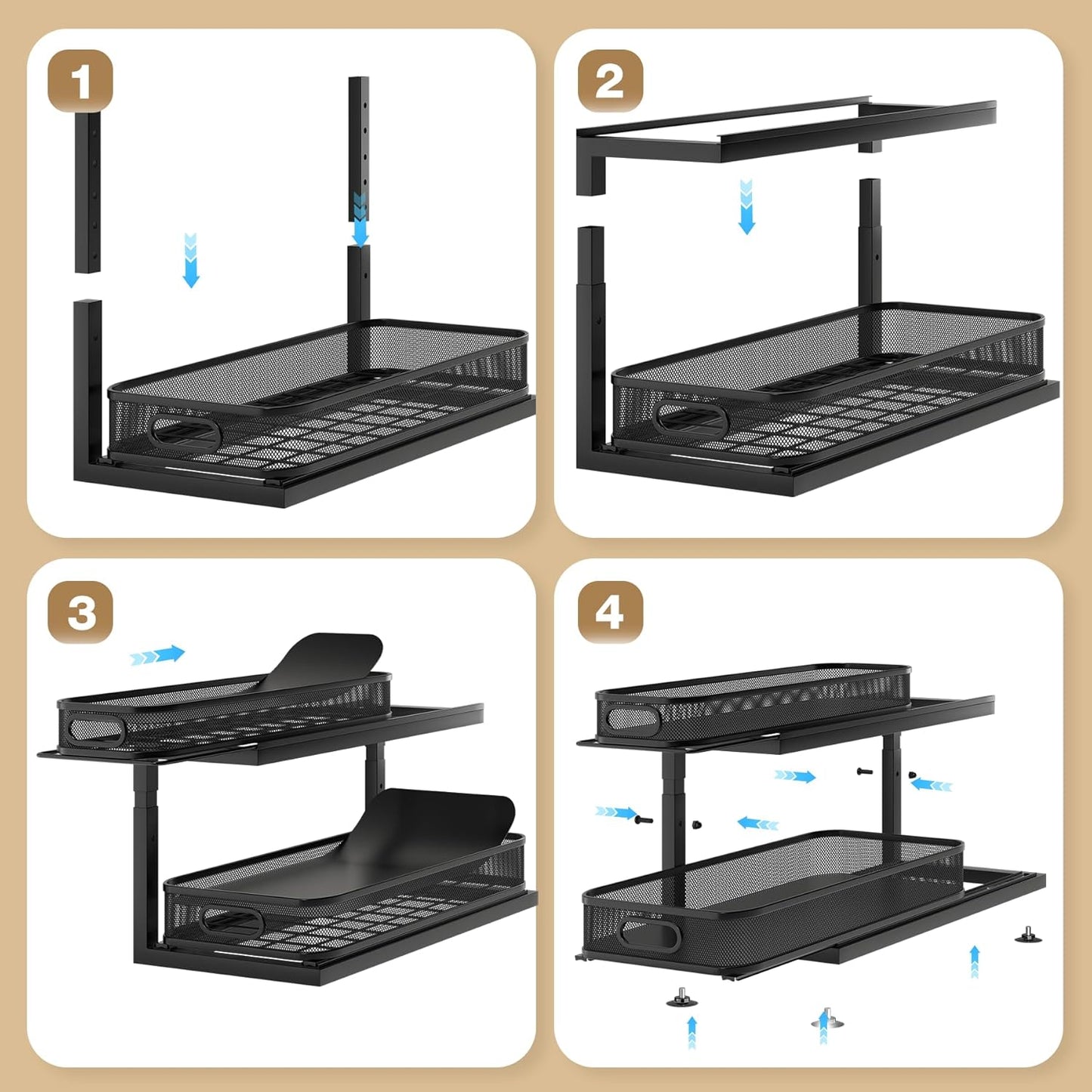 1

2

3

4