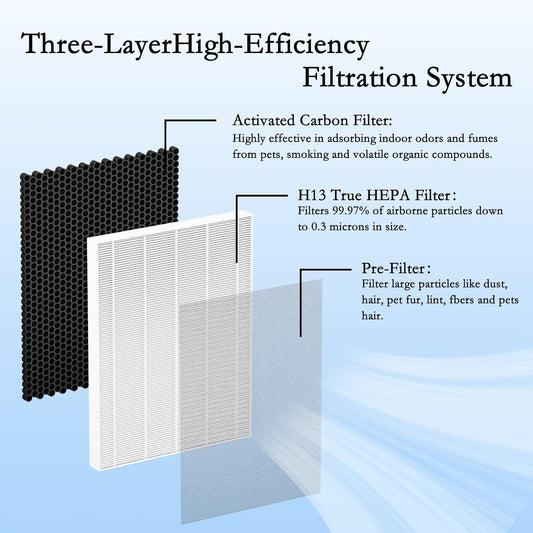 Three-LayerHigh-Efficiency
Filtration System

Activated Carbon Filter:
Highly effective in adsorbing indoor odors and fumes from pets, smoking and volatile organic compounds.

H13 True HEPA Filter:
Filters 99.97% of airborne particles down to 0.3 microns in size.

Pre-Filter:
Filter large particles like dust, hair, pet fur, lint, fbers and pets hair.