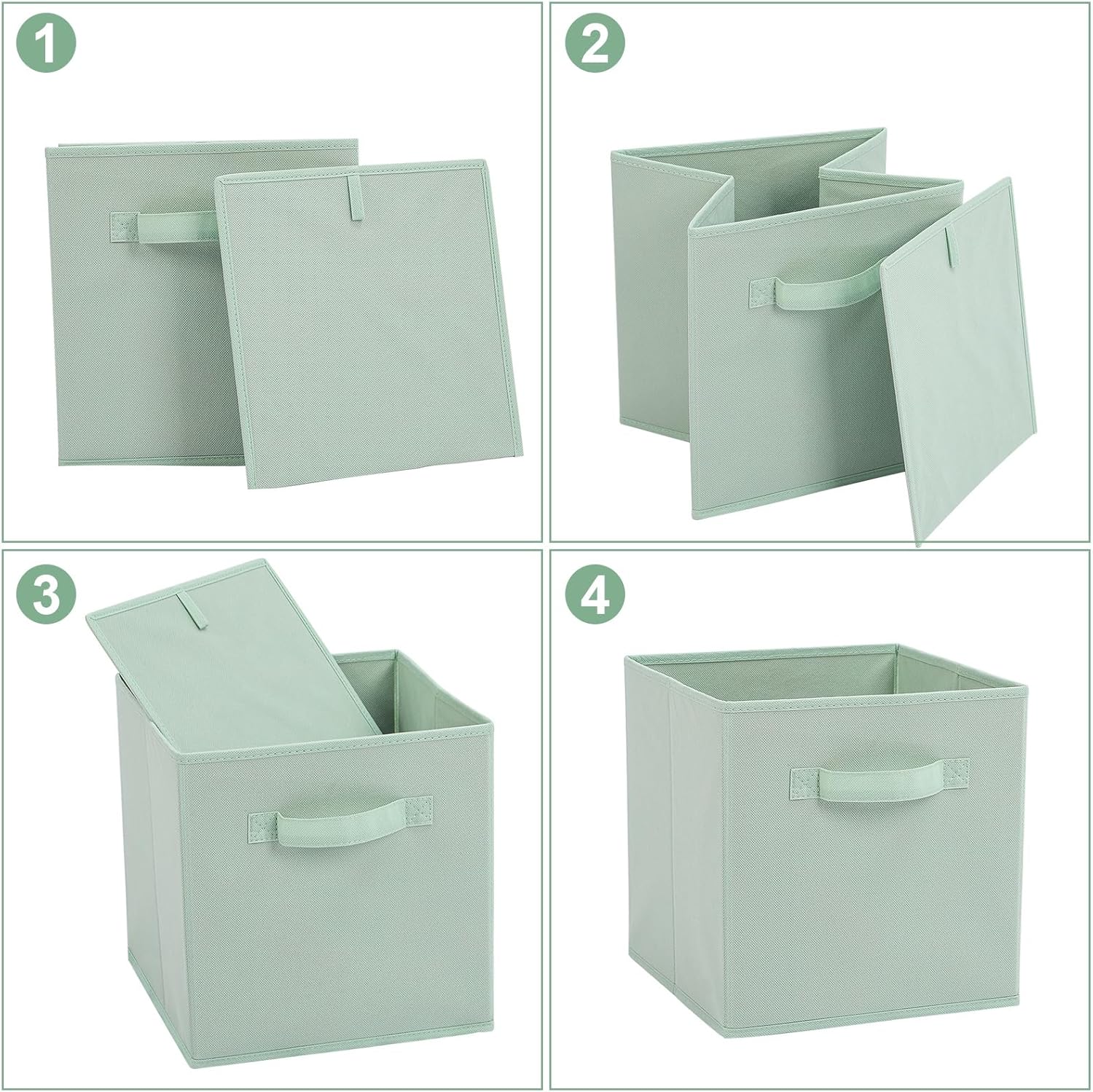 1

2

3

4