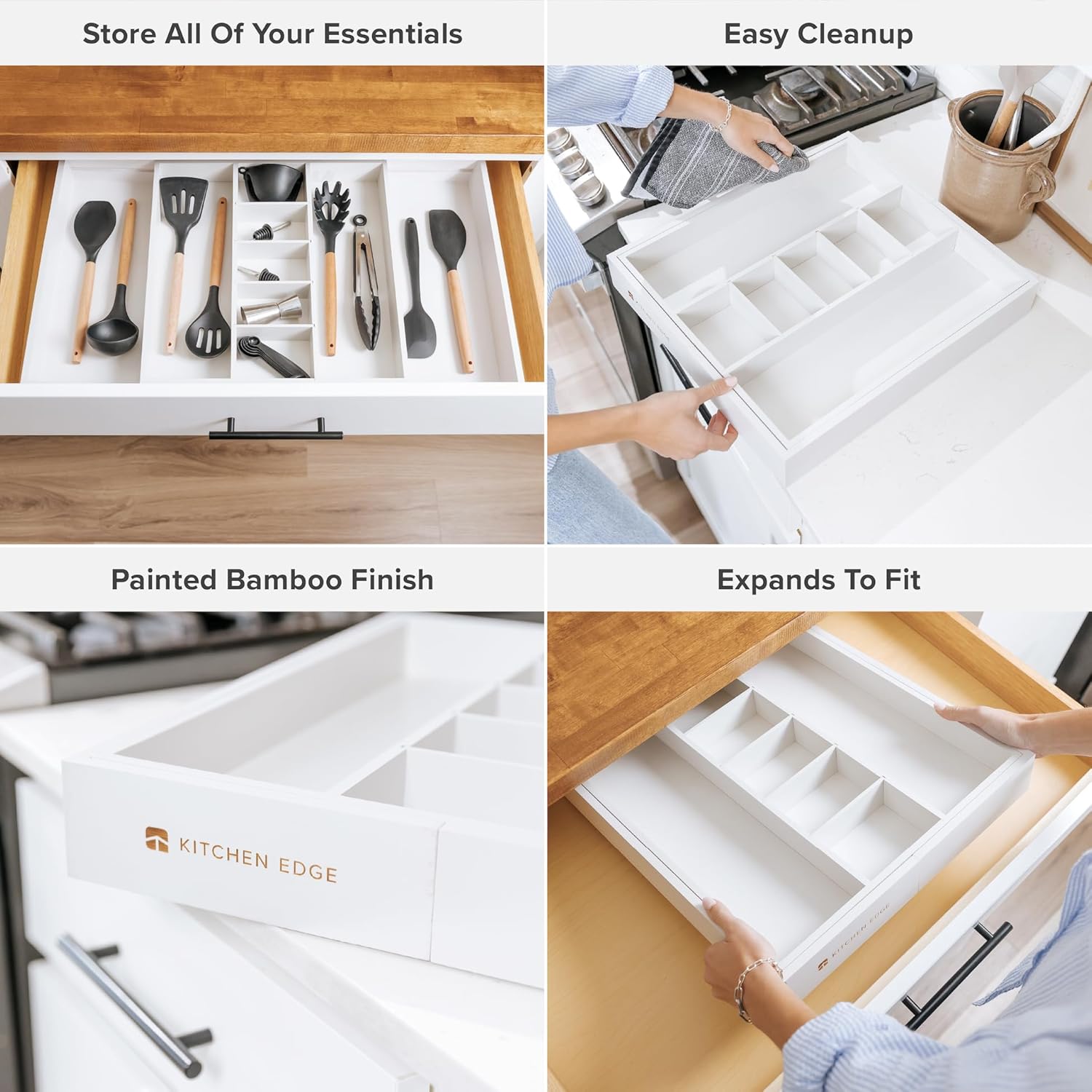 Store All Of Your Essentials

Easy Cleanup

Painted Bamboo Finish

KITCHEN EDGE

Expands To Fit

KITCHEN EDGE