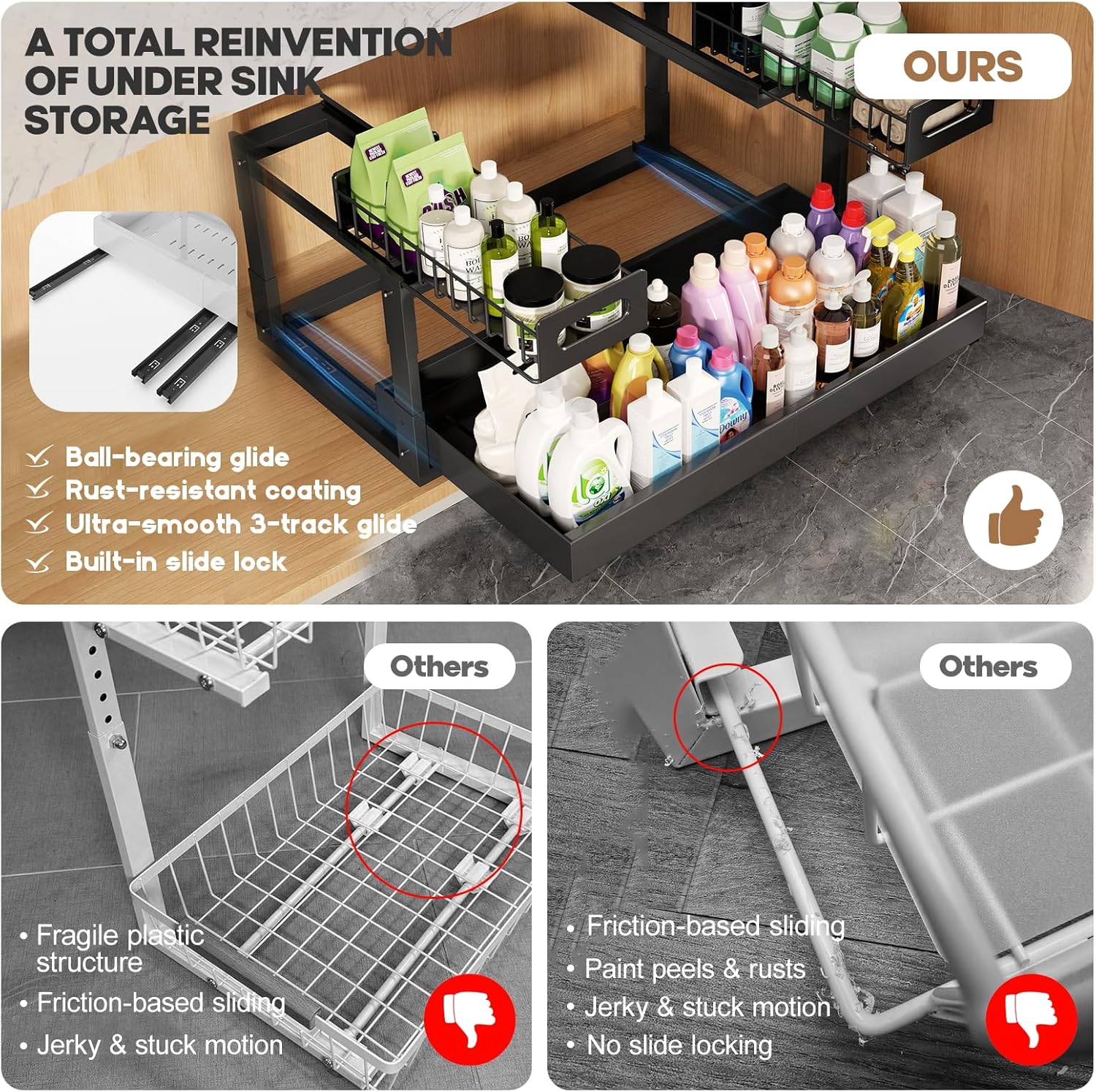 A TOTAL REINVENTION OF UNDER SINK STORAGE

OURS

Ball-bearing glide
Rust-resistant coating
Ultra-smooth 3-track glide
Built-in slide lock

Others

• Fragile plastic structure
• Friction-based sliding
• Jerky & stuck motion

Others

• Friction-based sliding
• Paint peels & rusts
• Jerky & stuck motion
• No slide locking