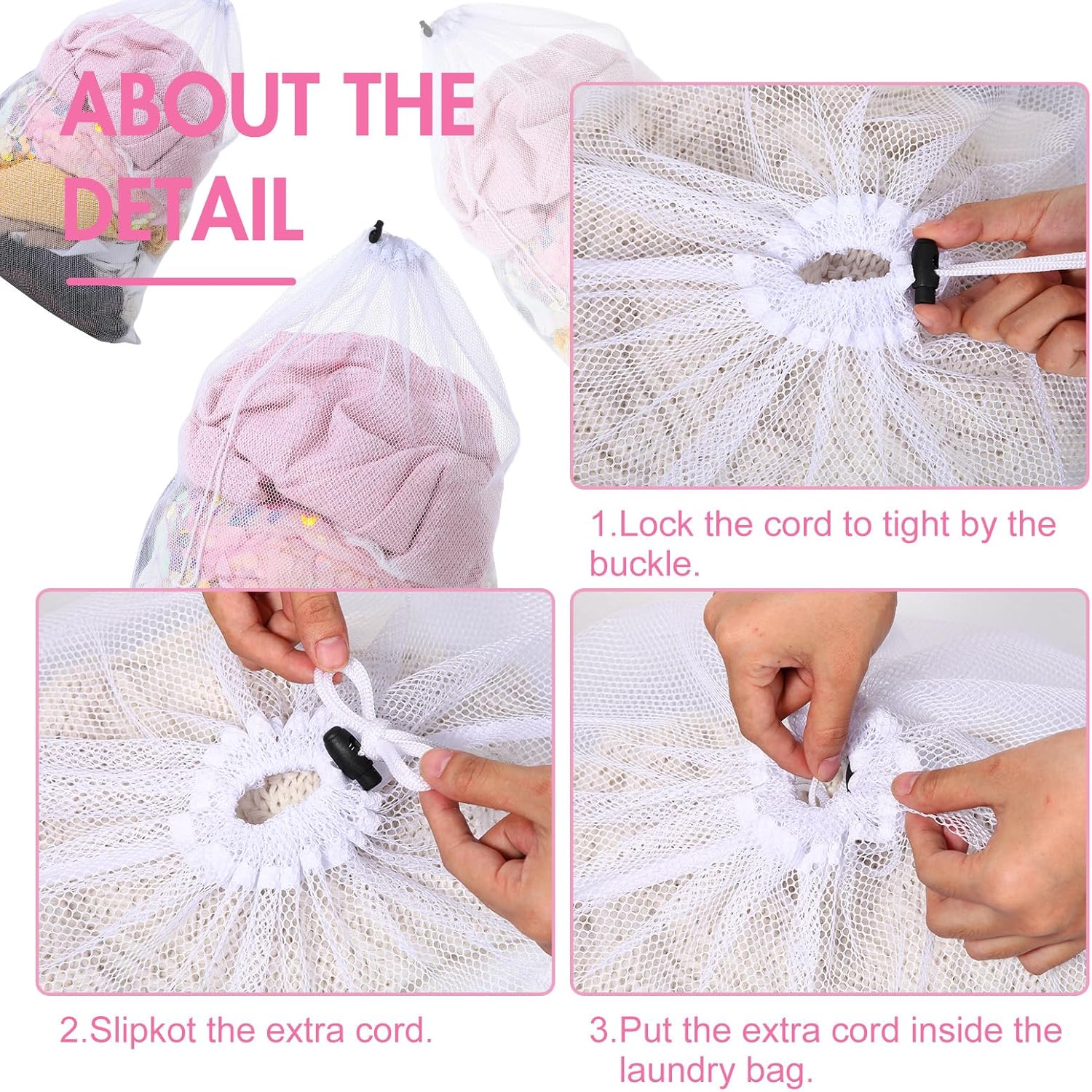 ABOUT THE DETAIL

1.Lock the cord to tight by the buckle.

2.Slipkot the extra cord.

3.Put the extra cord inside the laundry bag.