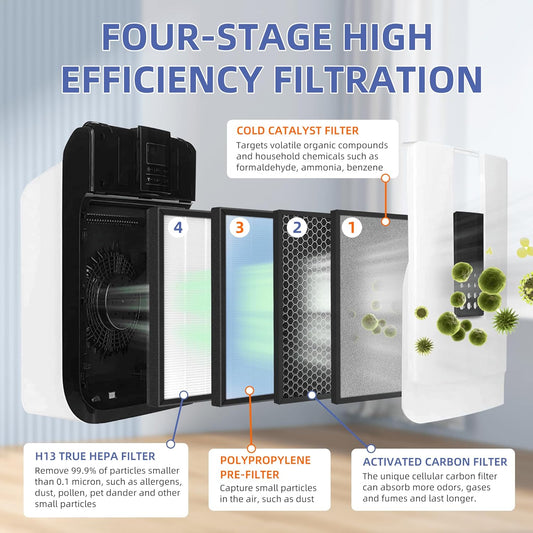 FOUR-STAGE HIGH EFFICIENCY FILTRATION

COLD CATALYST FILTER
Targets volatile organic compounds and household chemicals such as formaldehyde, ammonia, benzene

4

3

2

1

H13 TRUE HEPA FILTER
Remove 99.9% of particles smaller than 0.1 micron, such as allergens, dust, pollen, pet dander and other small particles

POLYPROPYLENE PRE-FILTER
Capture small particles in the air, such as dust

ACTIVATED CARBON FILTER
The unique cellular carbon filter can absorb more odors, gases and fumes and last longer.