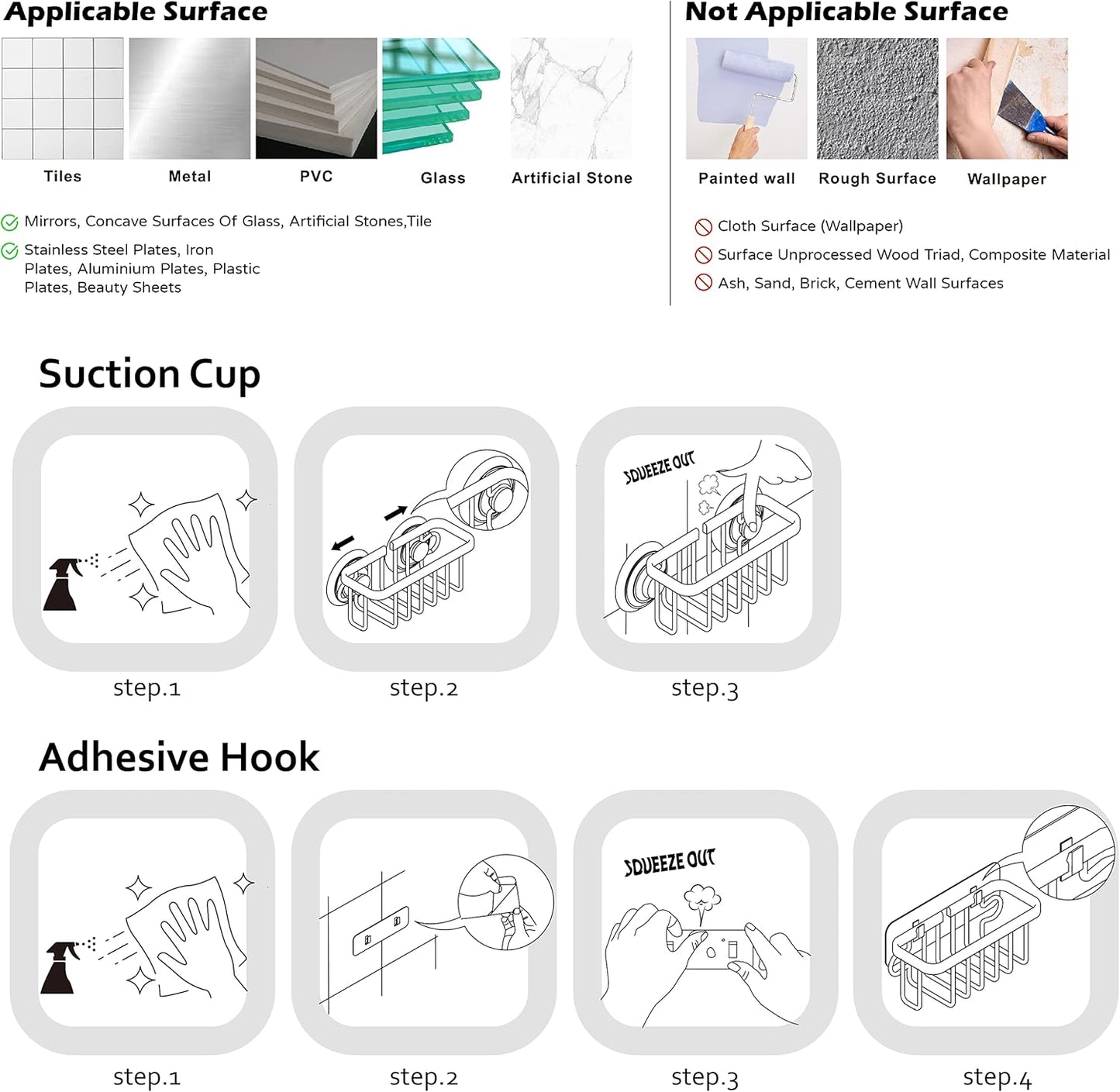 Applicable Surface

Tiles

Metal

PVC

Glass

Artificial Stone

Mirrors, Concave Surfaces Of Glass, Artificial Stones,Tile

Stainless Steel Plates, Iron Plates, Aluminium Plates, Plastic Plates, Beauty Sheets

Not Applicable Surface

Painted wall

Rough Surface

Wallpaper

Cloth Surface (Wallpaper)

Surface Unprocessed Wood Triad, Composite Material

Ash, Sand, Brick, Cement Wall Surfaces

Suction Cup

SQUEEZE OUT

step.1

step.2

step.3

Adhesive Hook

SQUEEZE OUT

step.1

step.2

step.3

step.4