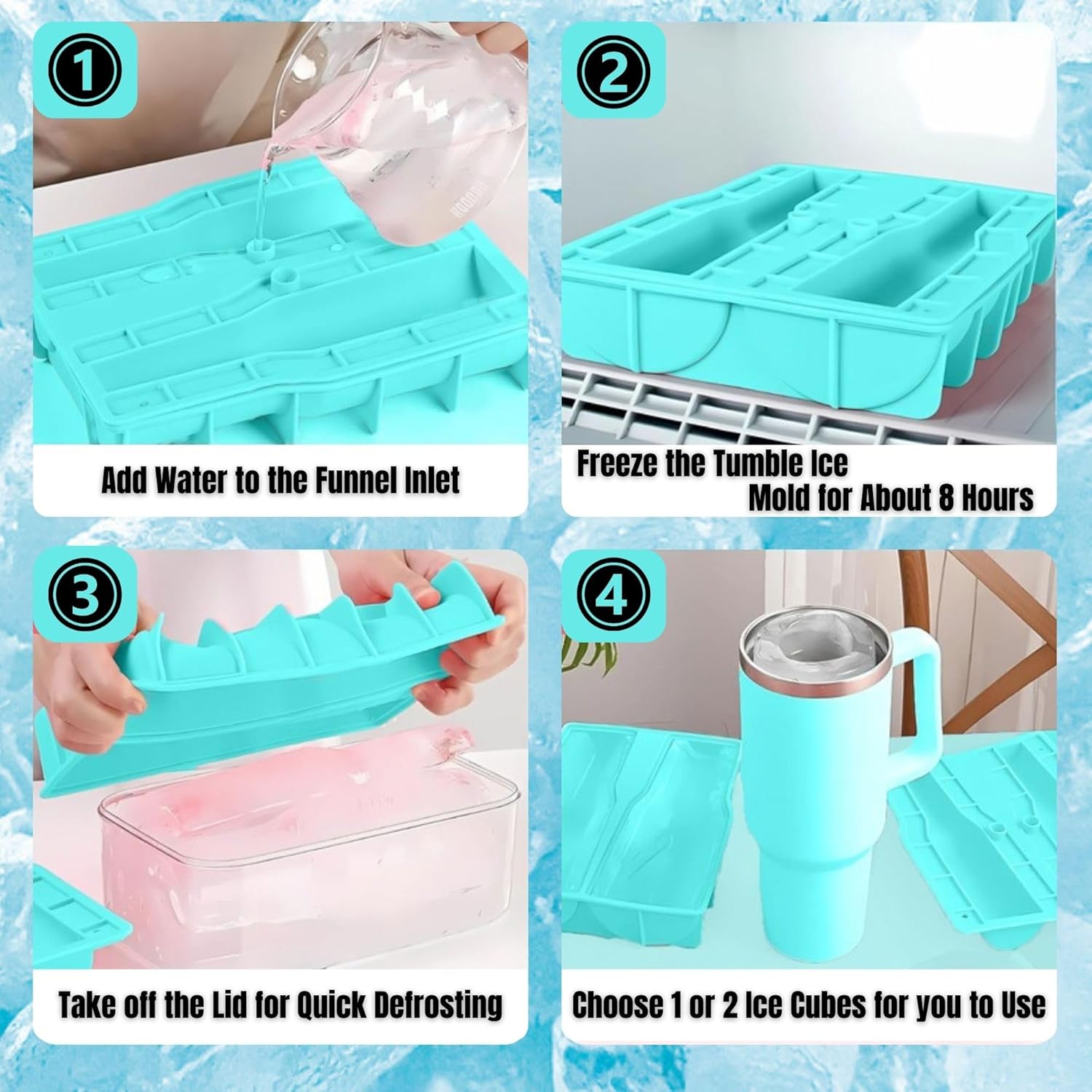 1

Add Water to the Funnel Inlet

2

Freeze the Tumble Ice Mold for About 8 Hours

3

Take off the Lid for Quick Defrosting

4

Choose 1 or 2 Ice Cubes for you to Use