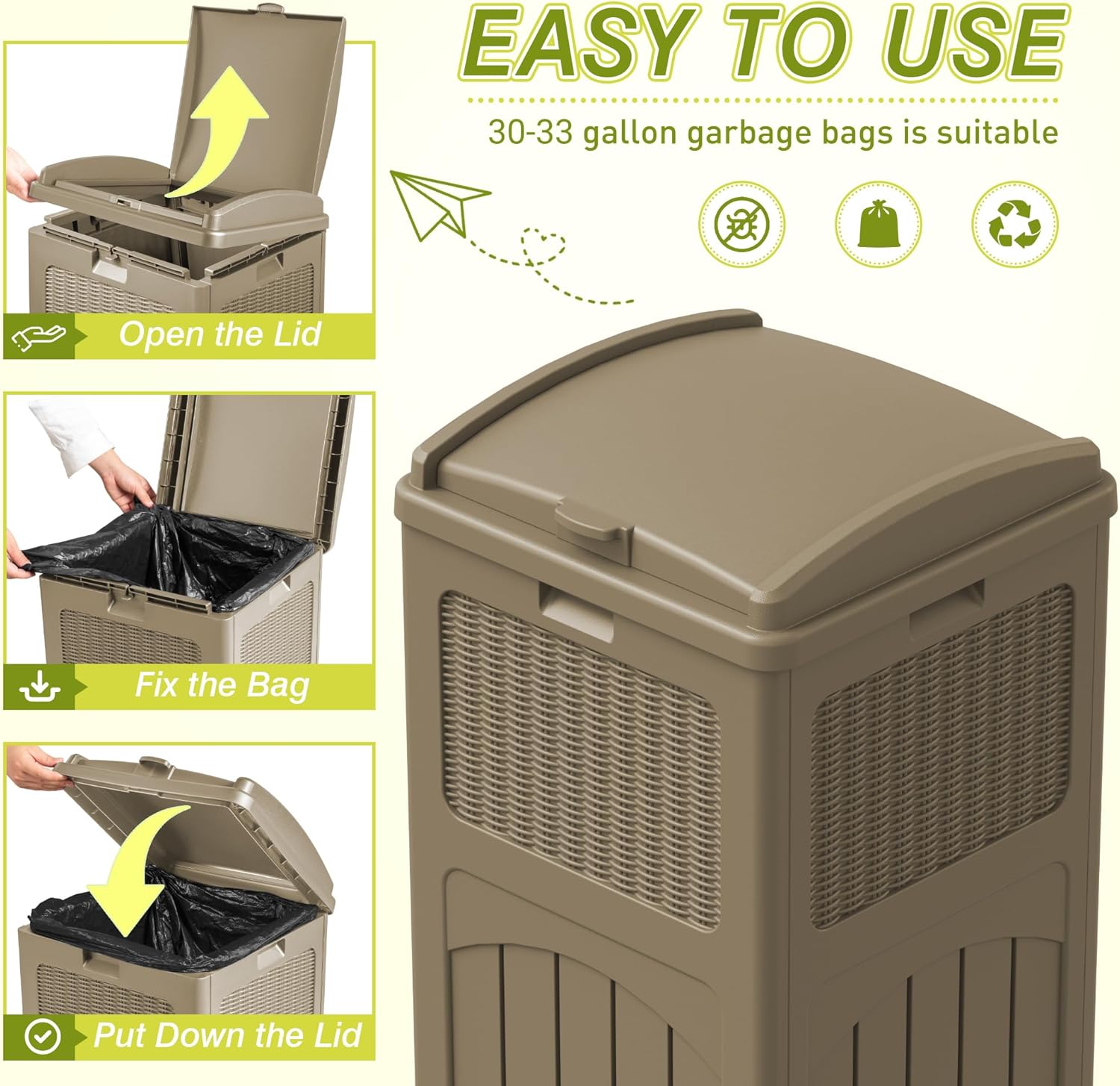 EASY TO USE

30-33 gallon garbage bags is suitable

Open the Lid

Fix the Bag

Put Down the Lid