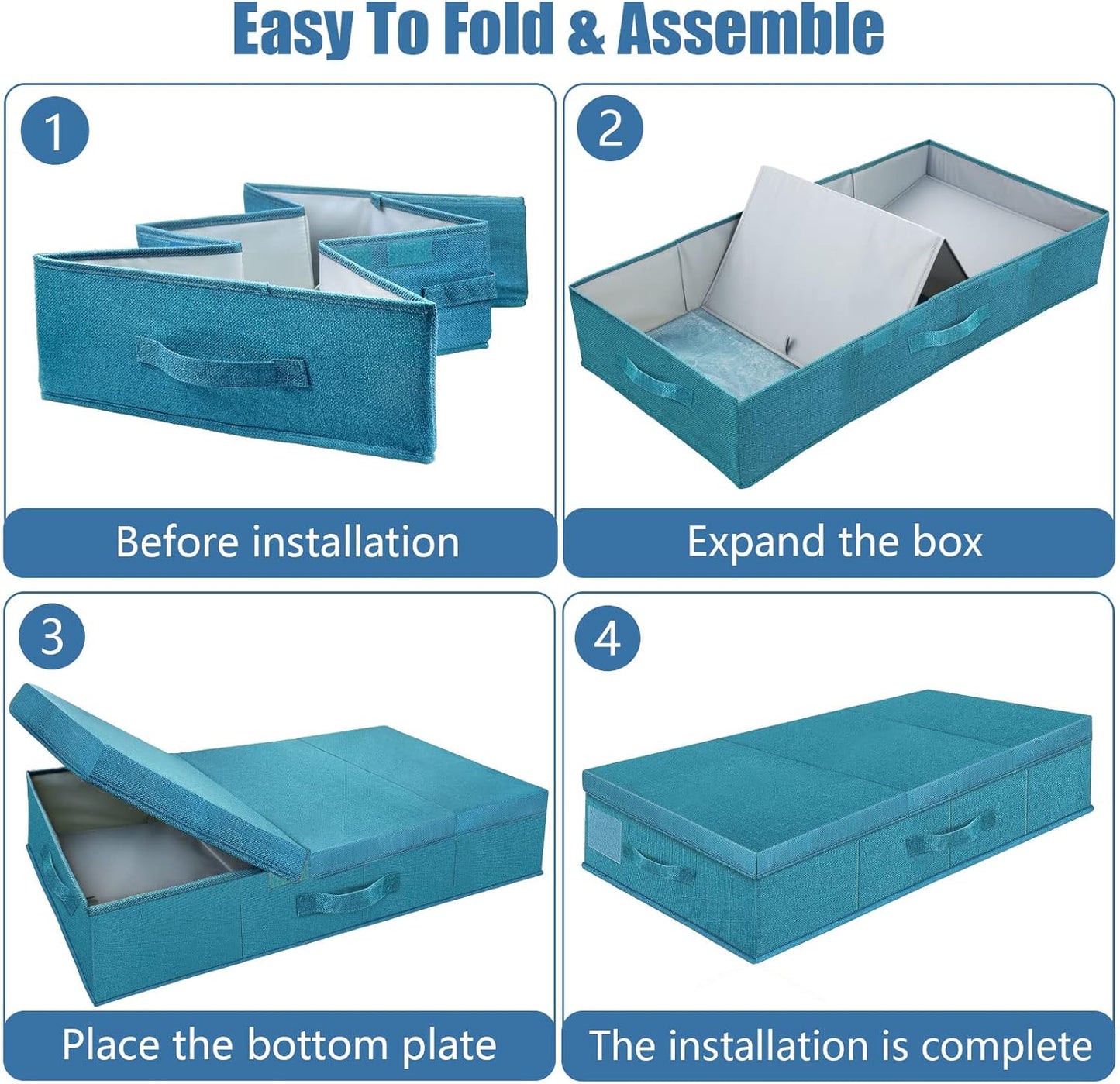 Easy To Fold & Assemble

1

Before installation

2

Expand the box

3

Place the bottom plate

4

The installation is complete