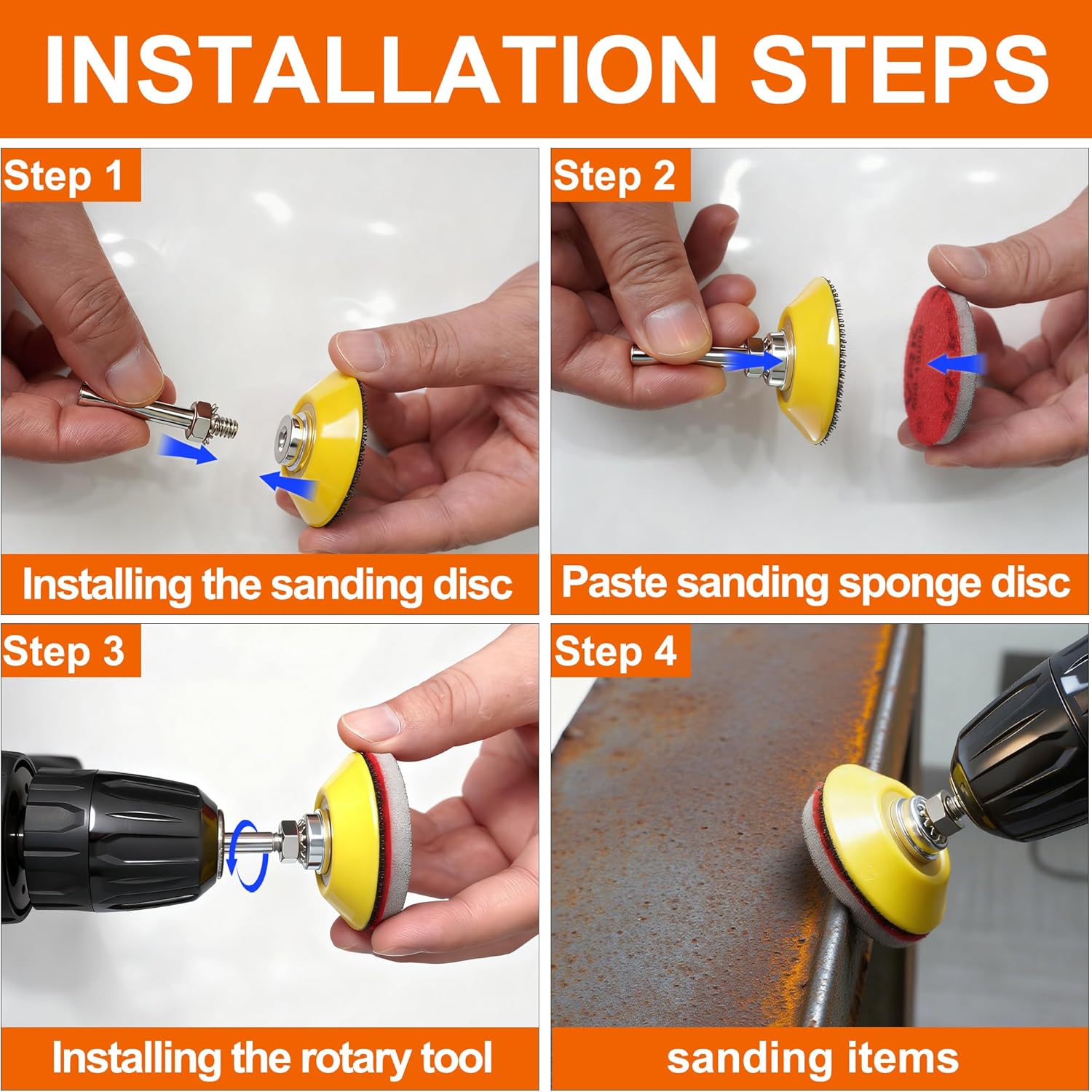 INSTALLATION STEPS

Step 1

Installing the sanding disc

Step 2

Paste sanding sponge disc

Step 3

Installing the rotary tool

Step 4

sanding items