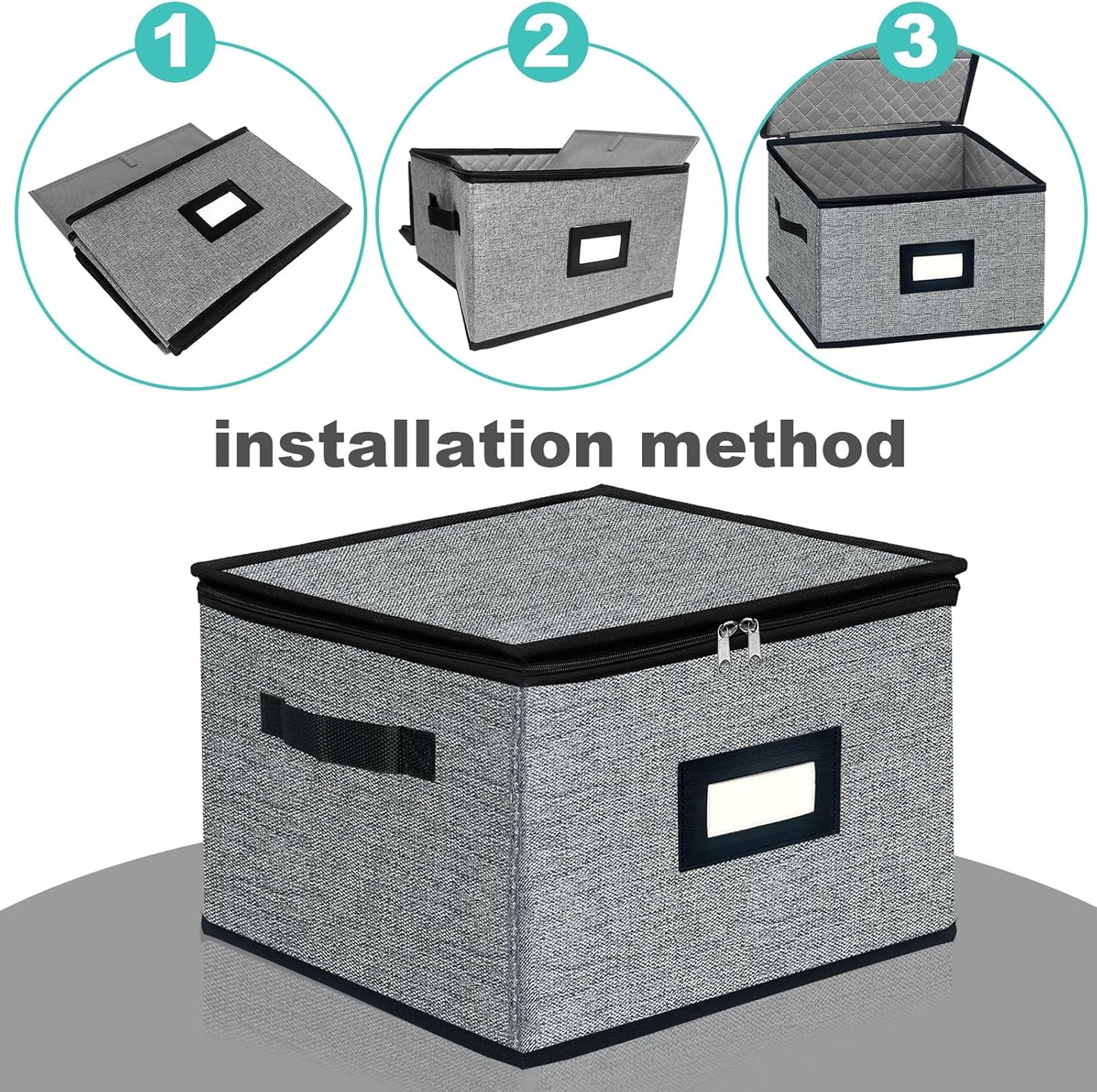 1

2

3

installation method