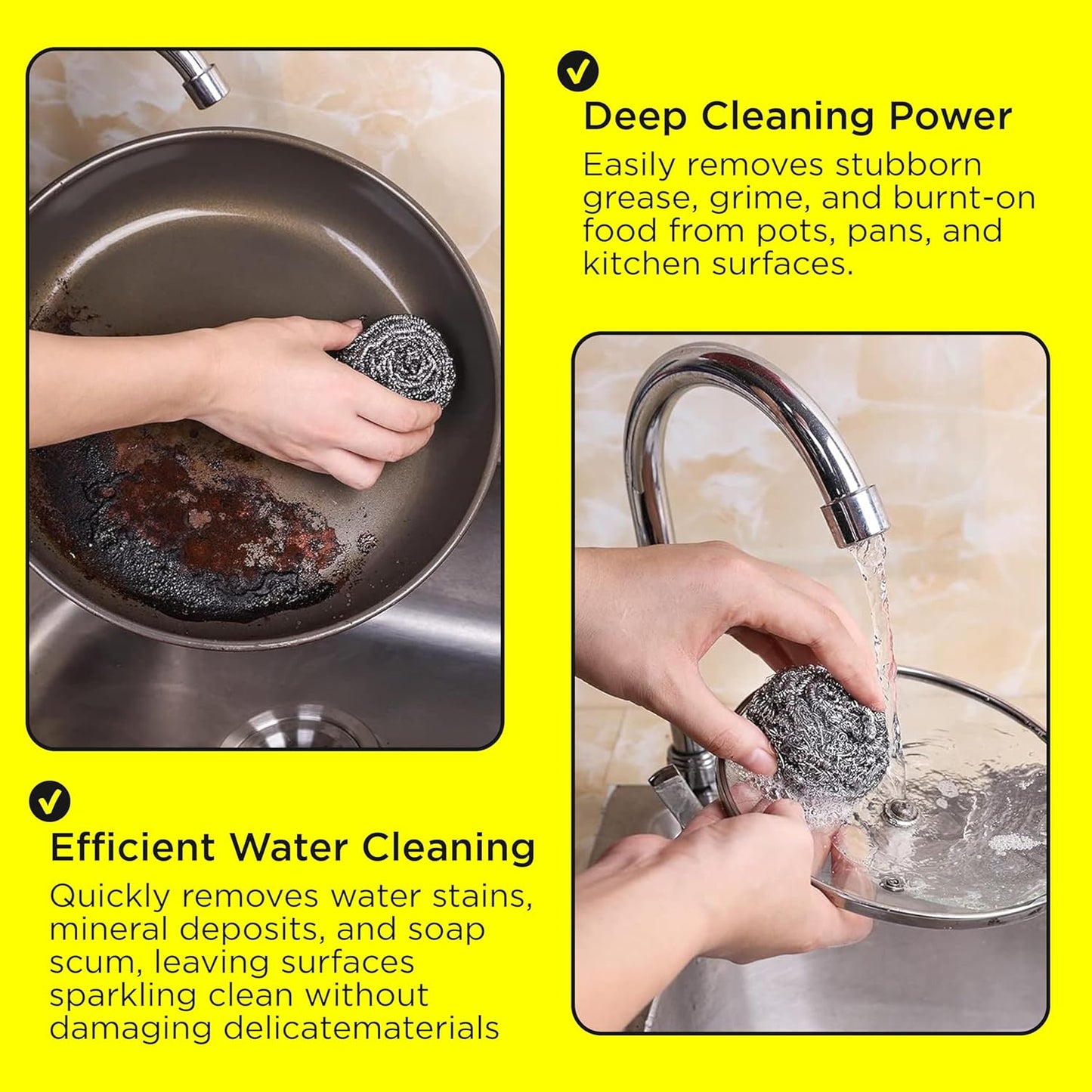 Deep Cleaning Power

Easily removes stubborn grease, grime, and burnt-on food from pots, pans, and kitchen surfaces.

Efficient Water Cleaning

Quickly removes water stains, mineral deposits, and soap scum, leaving surfaces sparkling clean without damaging delicatematerials