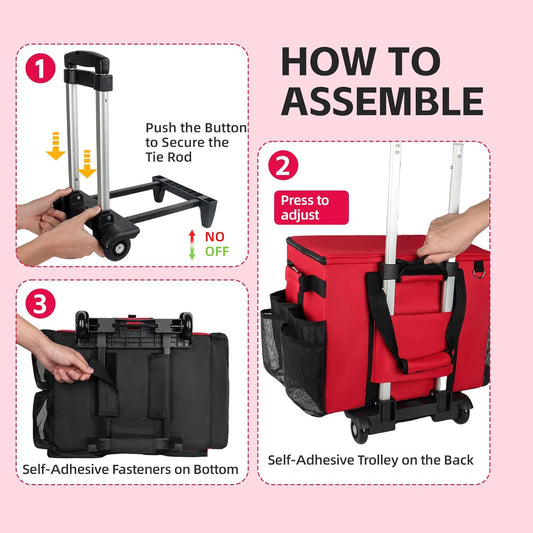 HOW TO ASSEMBLE

1

Push the Button to Secure the Tie Rod

NO
OFF

2

Press to adjust

Self-Adhesive Trolley on the Back

3

Self-Adhesive Fasteners on Bottom