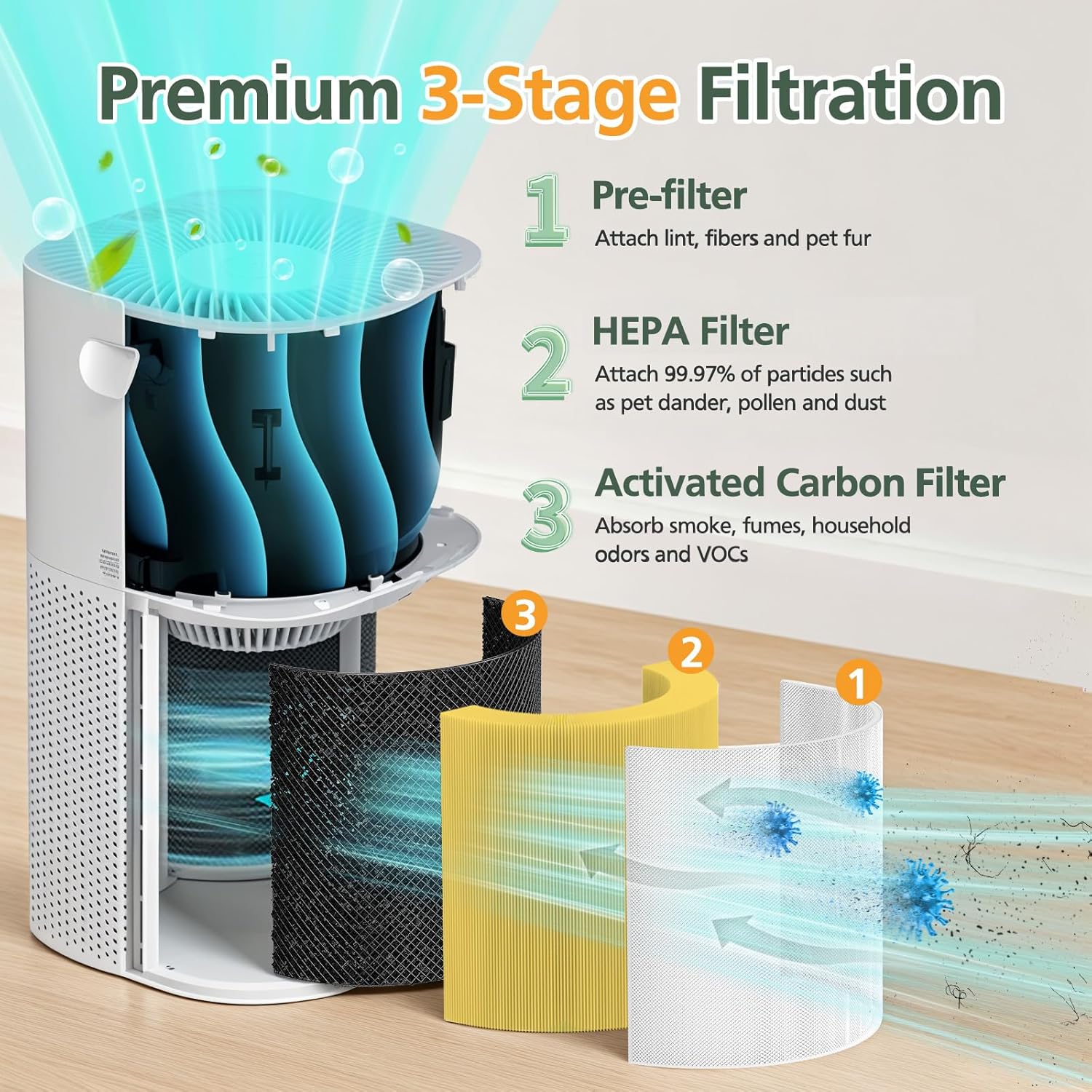 Premium 3-Stage Filtration

1 Pre-filter
Attach lint, fibers and pet fur

2 HEPA Filter
Attach 99.97% of particles such as pet dander, pollen and dust

3 Activated Carbon Filter
Absorb smoke, fumes, household odors and VOCs

3

2

1