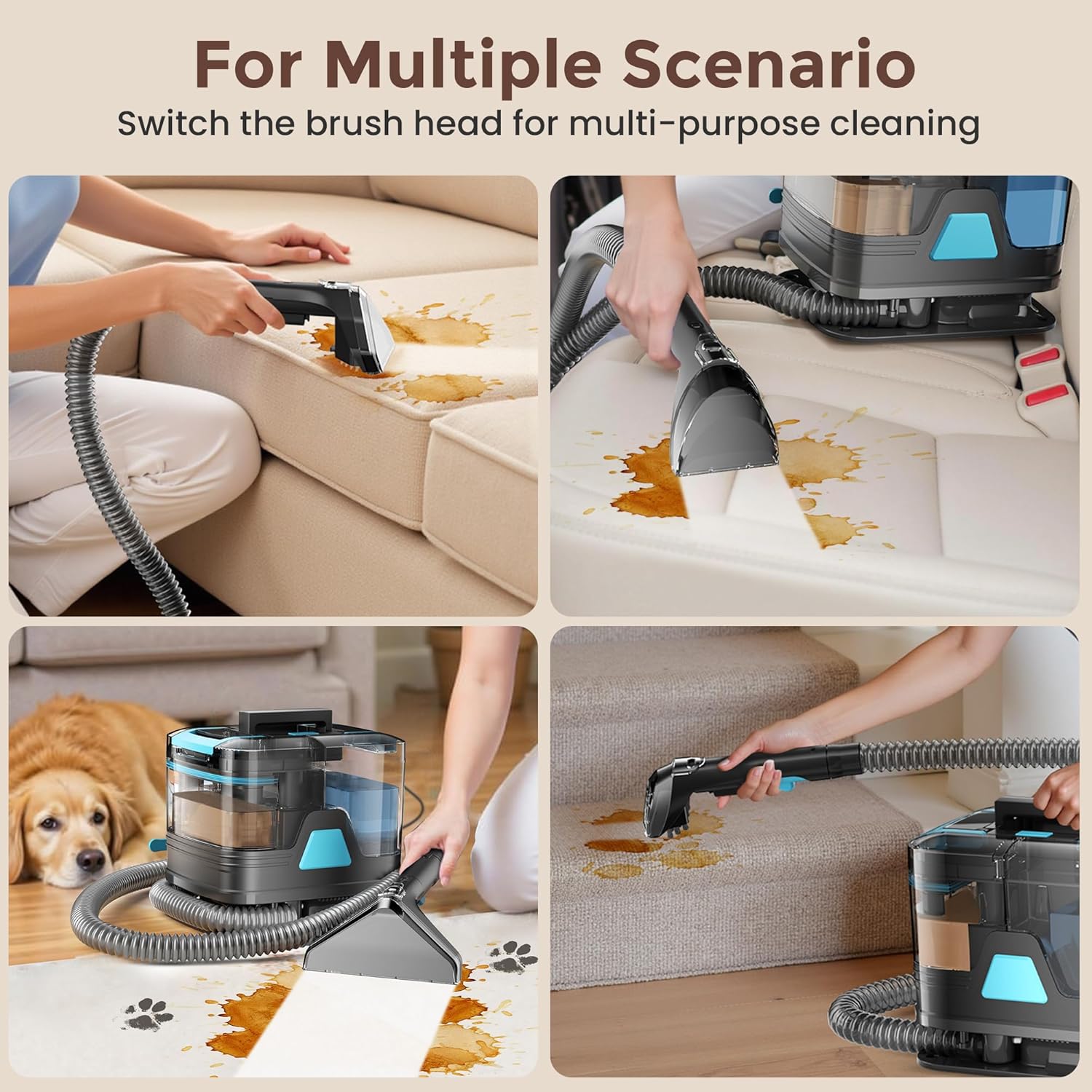 For Multiple Scenario

Switch the brush head for multi-purpose cleaning