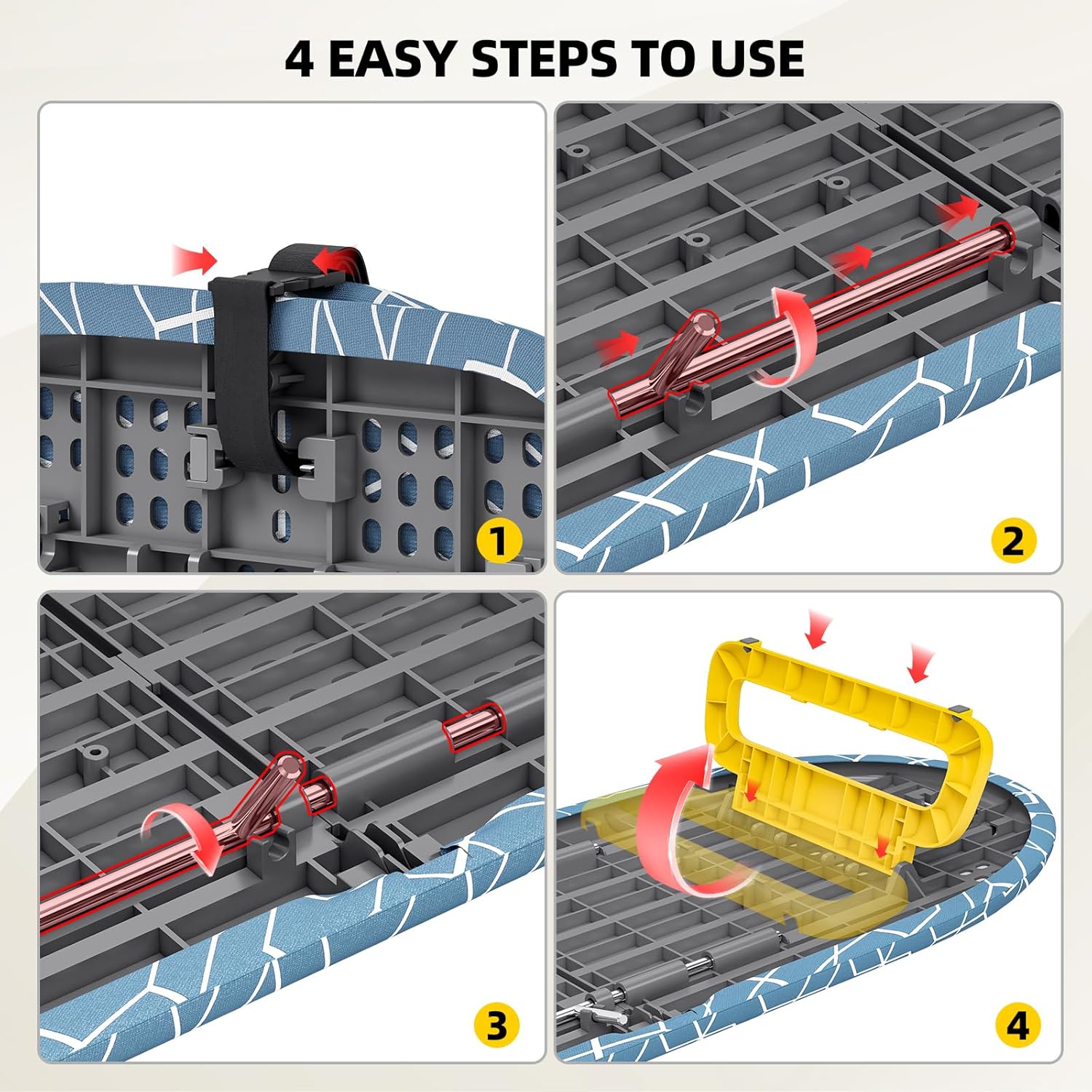 4 EASY STEPS TO USE

1

2

3

4