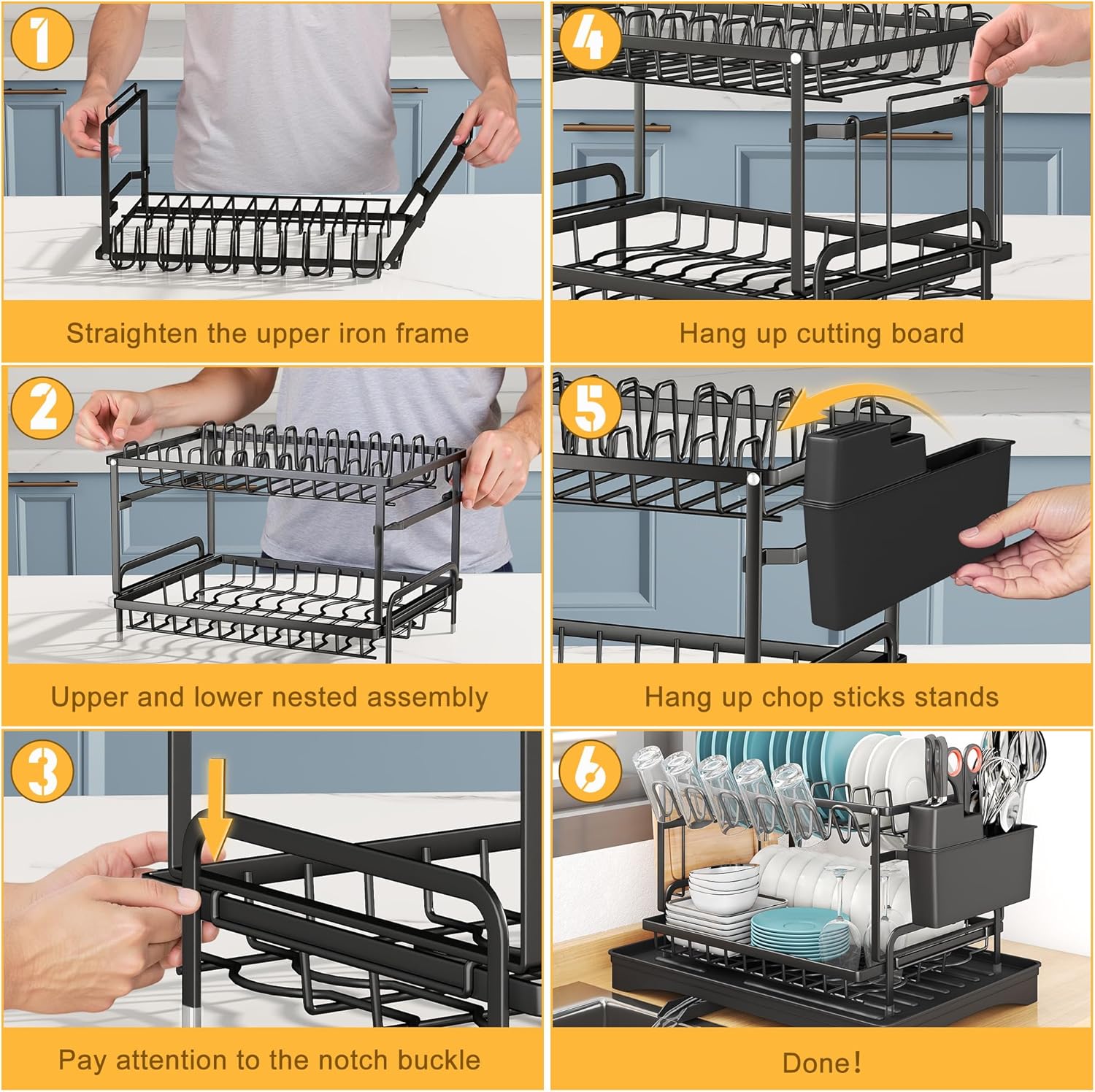 1

Straighten the upper iron frame

2

Upper and lower nested assembly

3

Pay attention to the notch buckle

4

Hang up cutting board

5

Hang up chop sticks stands

6

Done!