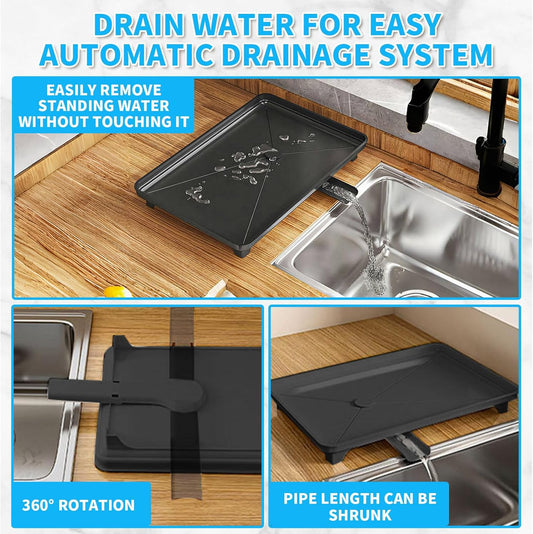 DRAIN WATER FOR EASY
AUTOMATIC DRAINAGE SYSTEM

EASILY REMOVE STANDING WATER WITHOUT TOUCHING IT

360° ROTATION

PIPE LENGTH CAN BE SHRUNK