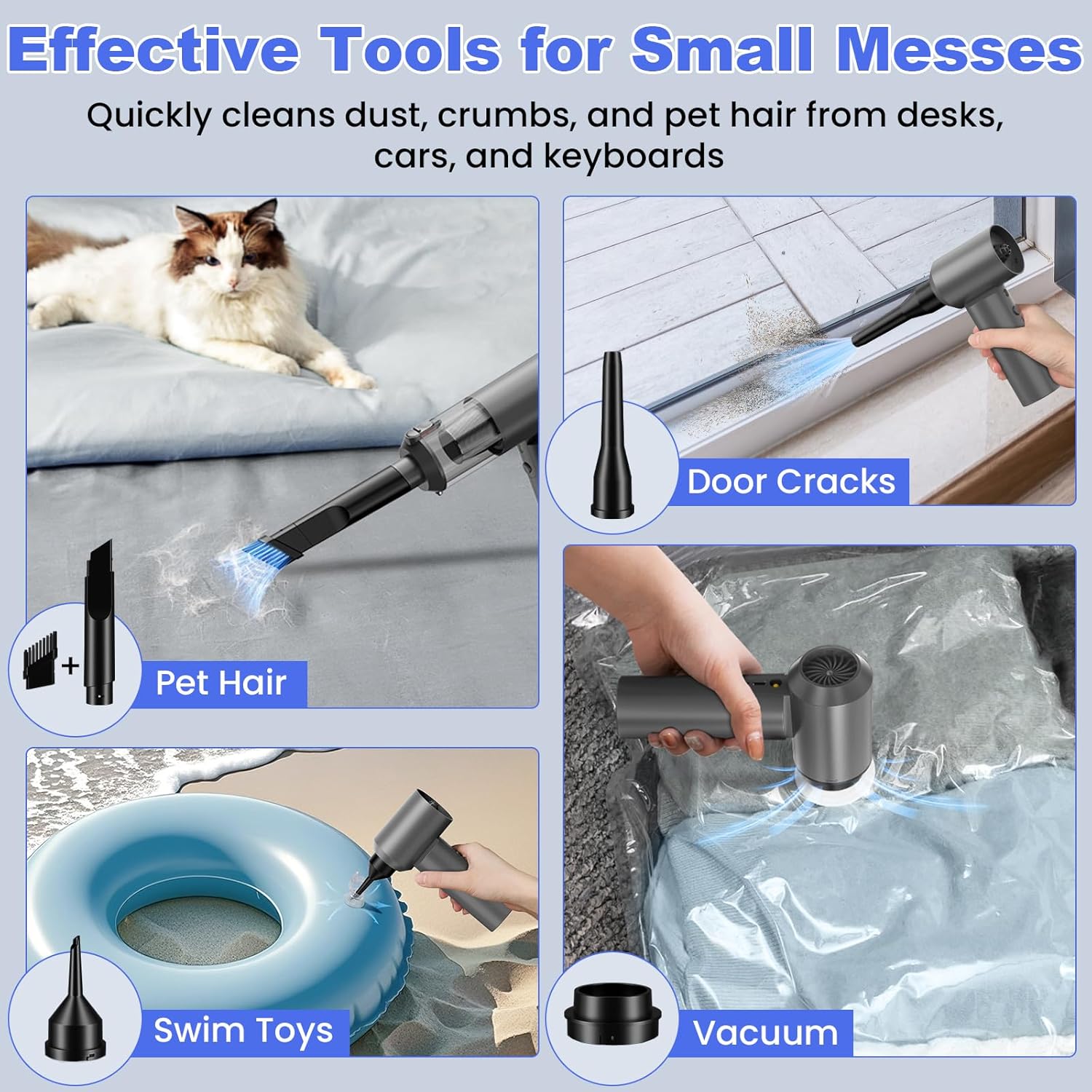 Effective Tools for Small Messes

Quickly cleans dust, crumbs, and pet hair from desks, cars, and keyboards

+

Pet Hair

Door Cracks

Swim Toys

Vacuum