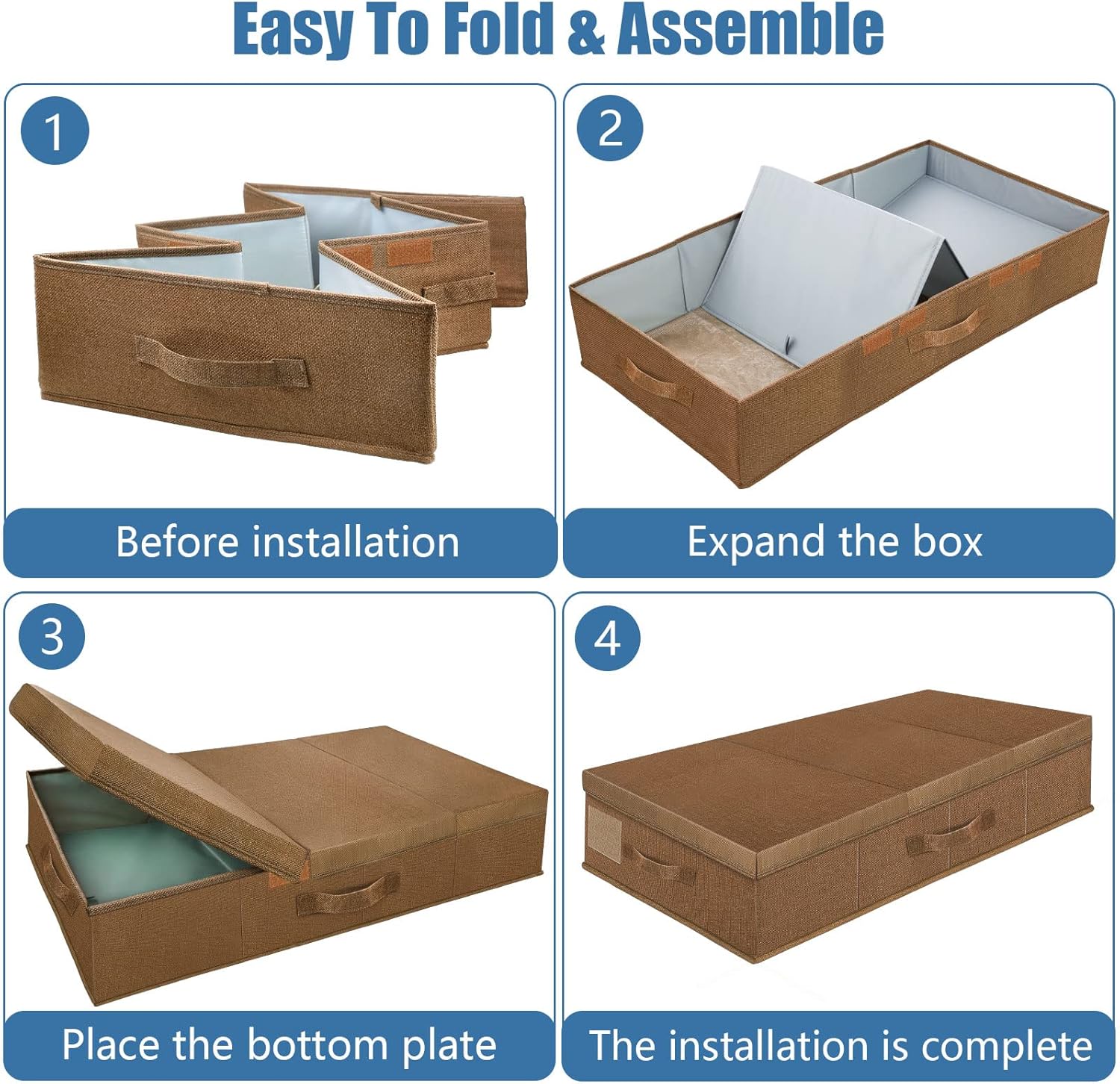 Easy To Fold & Assemble

1

Before installation

2

Expand the box

3

Place the bottom plate

4

The installation is complete