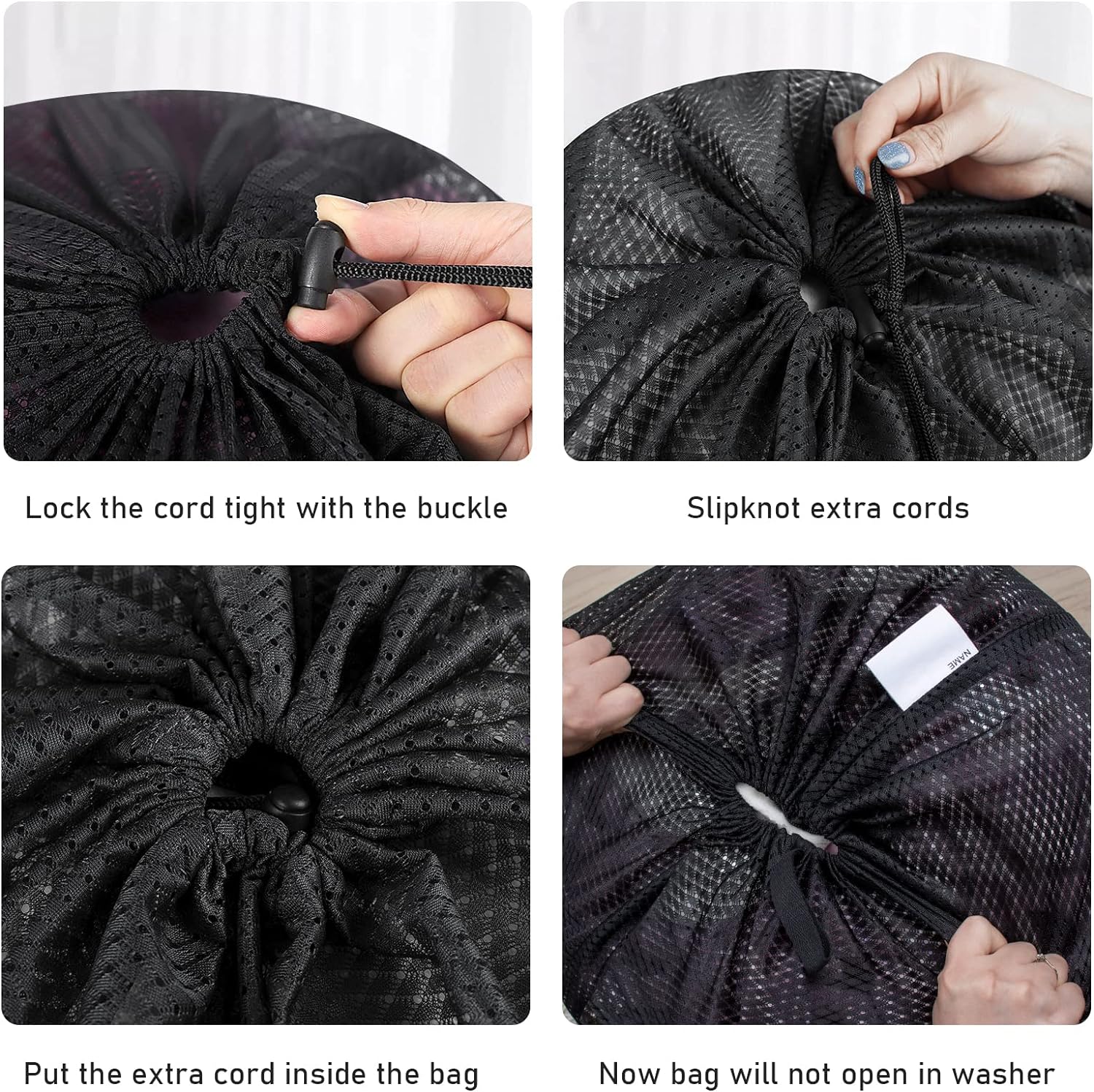 Lock the cord tight with the buckle

Slipknot extra cords

NAME

Put the extra cord inside the bag

Now bag will not open in washer