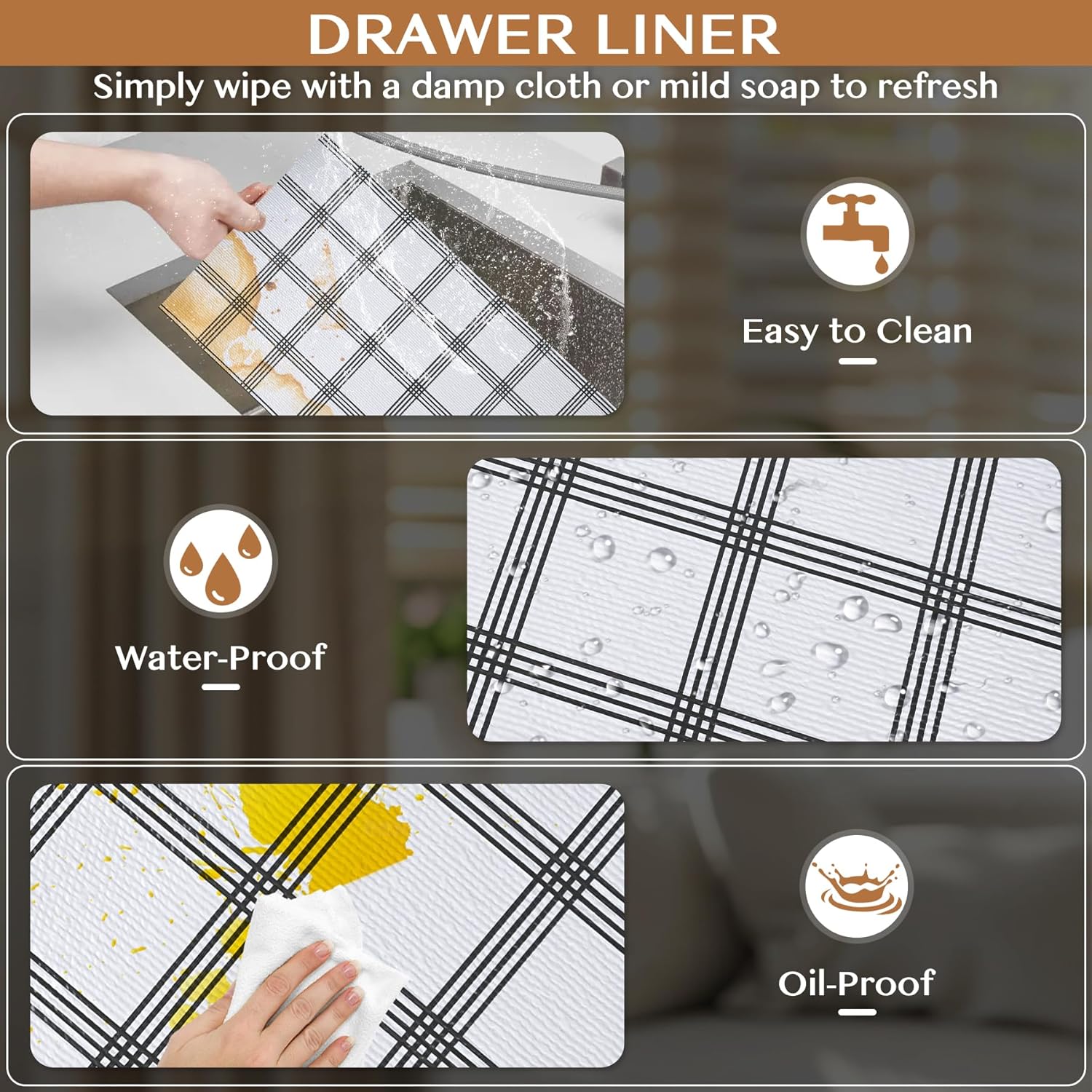 DRAWER LINER

Simply wipe with a damp cloth or mild soap to refresh

Easy to Clean

Water-Proof

Oil-Proof