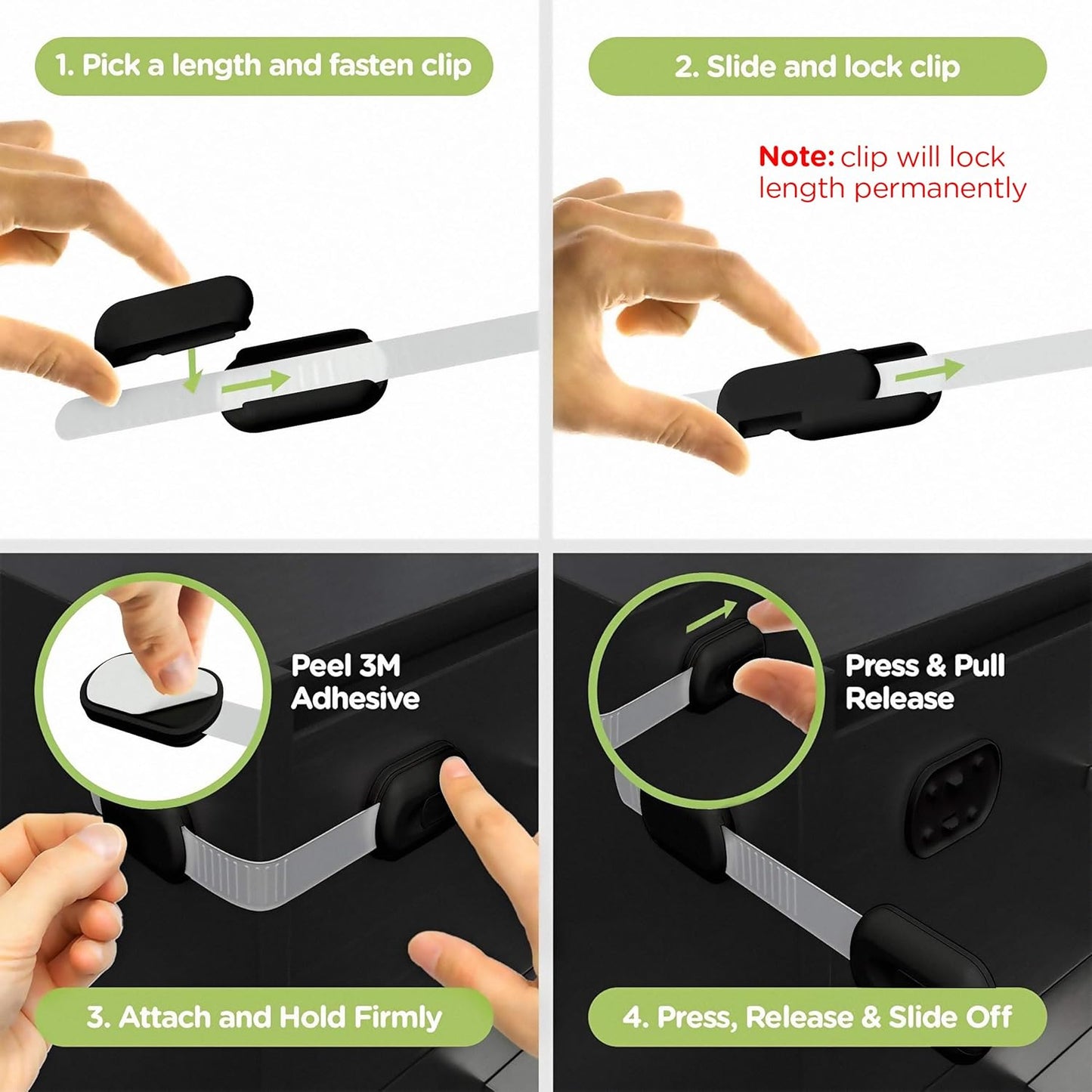 1. Pick a length and fasten clip

2. Slide and lock clip

Note: clip will lock length permanently

Peel 3M Adhesive

3. Attach and Hold Firmly

Press & Pull Release

4. Press, Release & Slide Off