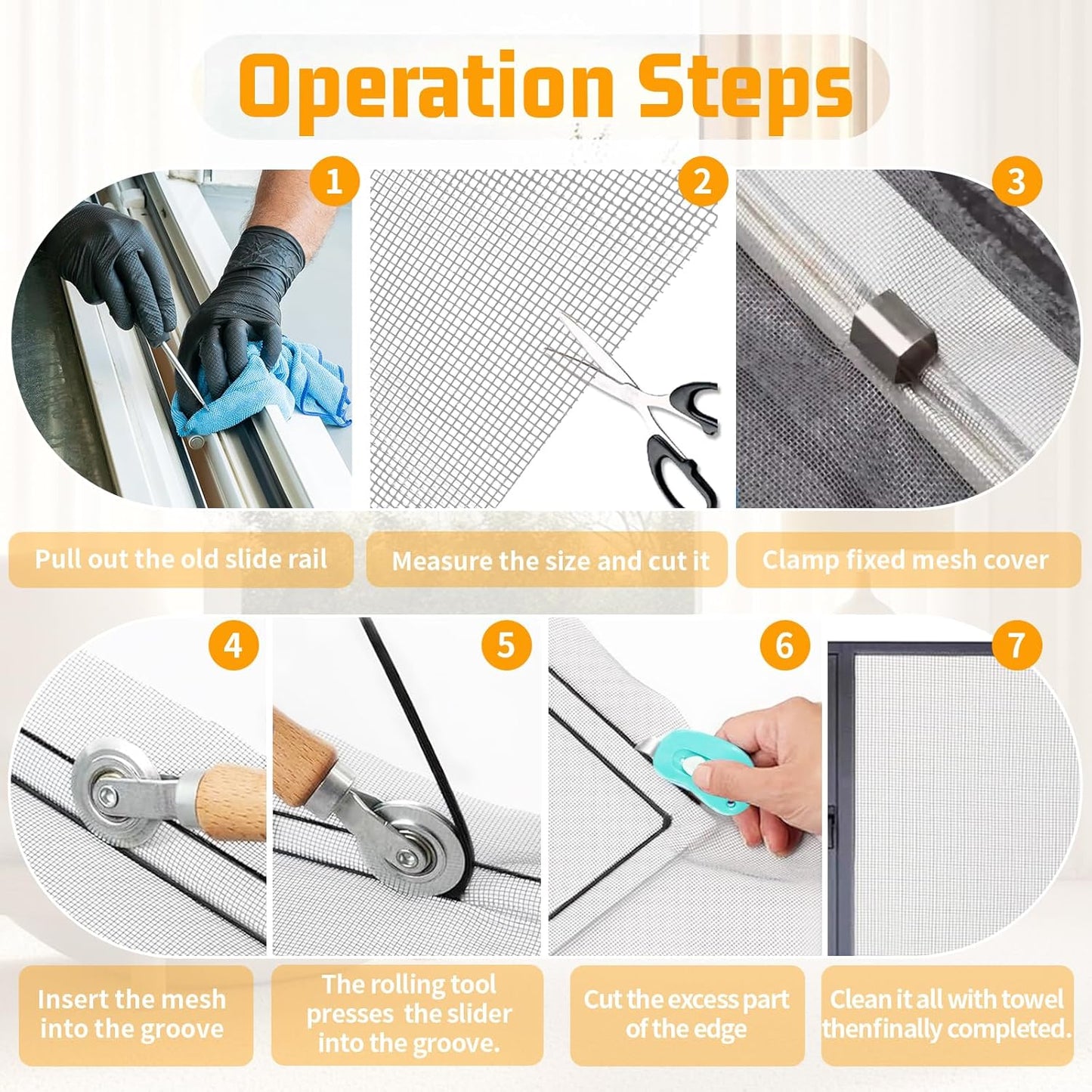 Operation Steps

1

2

3

Pull out the old slide rail

Measure the size and cut it

Clamp fixed mesh cover

4

5

6

7

Insert the mesh into the groove

The rolling tool presses the slider into the groove.

Cut the excess part of the edge

Clean it all with towel thenfinally completed.