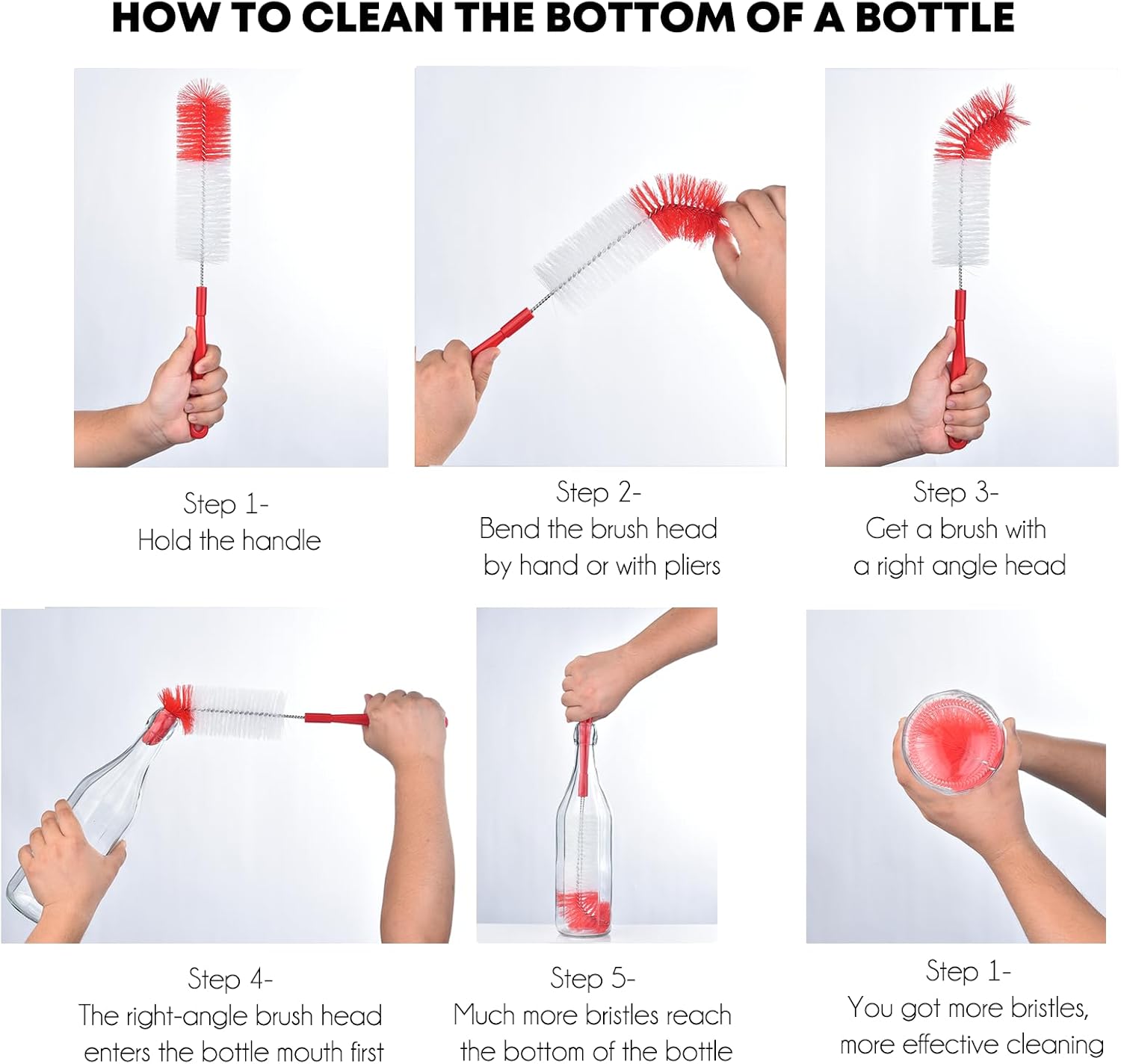 HOW TO CLEAN THE BOTTOM OF A BOTTLE

Step 1-
Hold the handle

Step 2-
Bend the brush head by hand or with pliers

Step 3-
Get a brush with a right angle head

Step 4-
The right-angle brush head enters the bottle mouth first

Step 5-
Much more bristles reach the bottom of the bottle

Step 1-
You got more bristles, more effective cleaning