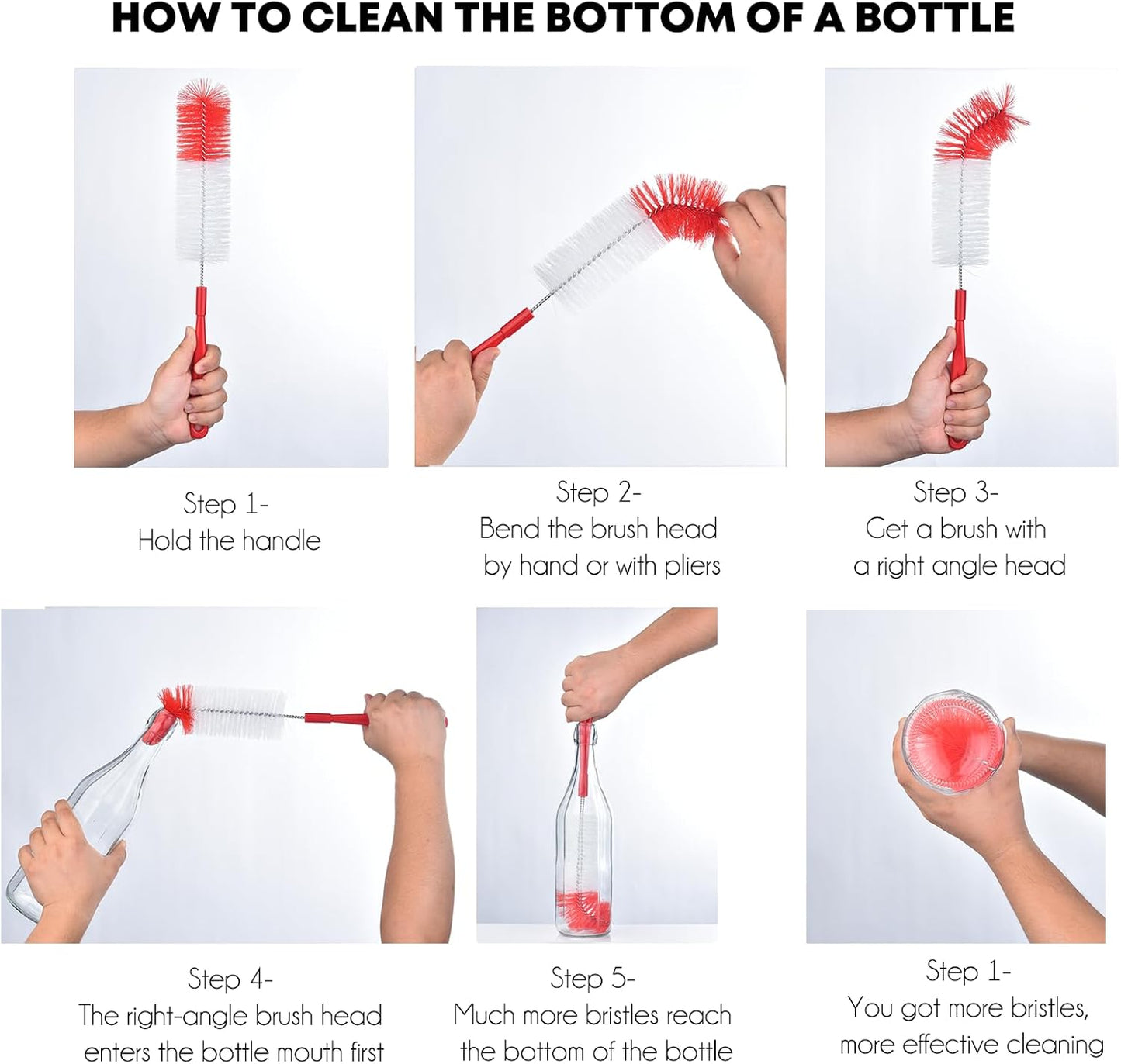 HOW TO CLEAN THE BOTTOM OF A BOTTLE

Step 1-
Hold the handle

Step 2-
Bend the brush head by hand or with pliers

Step 3-
Get a brush with a right angle head

Step 4-
The right-angle brush head enters the bottle mouth first

Step 5-
Much more bristles reach the bottom of the bottle

Step 1-
You got more bristles, more effective cleaning