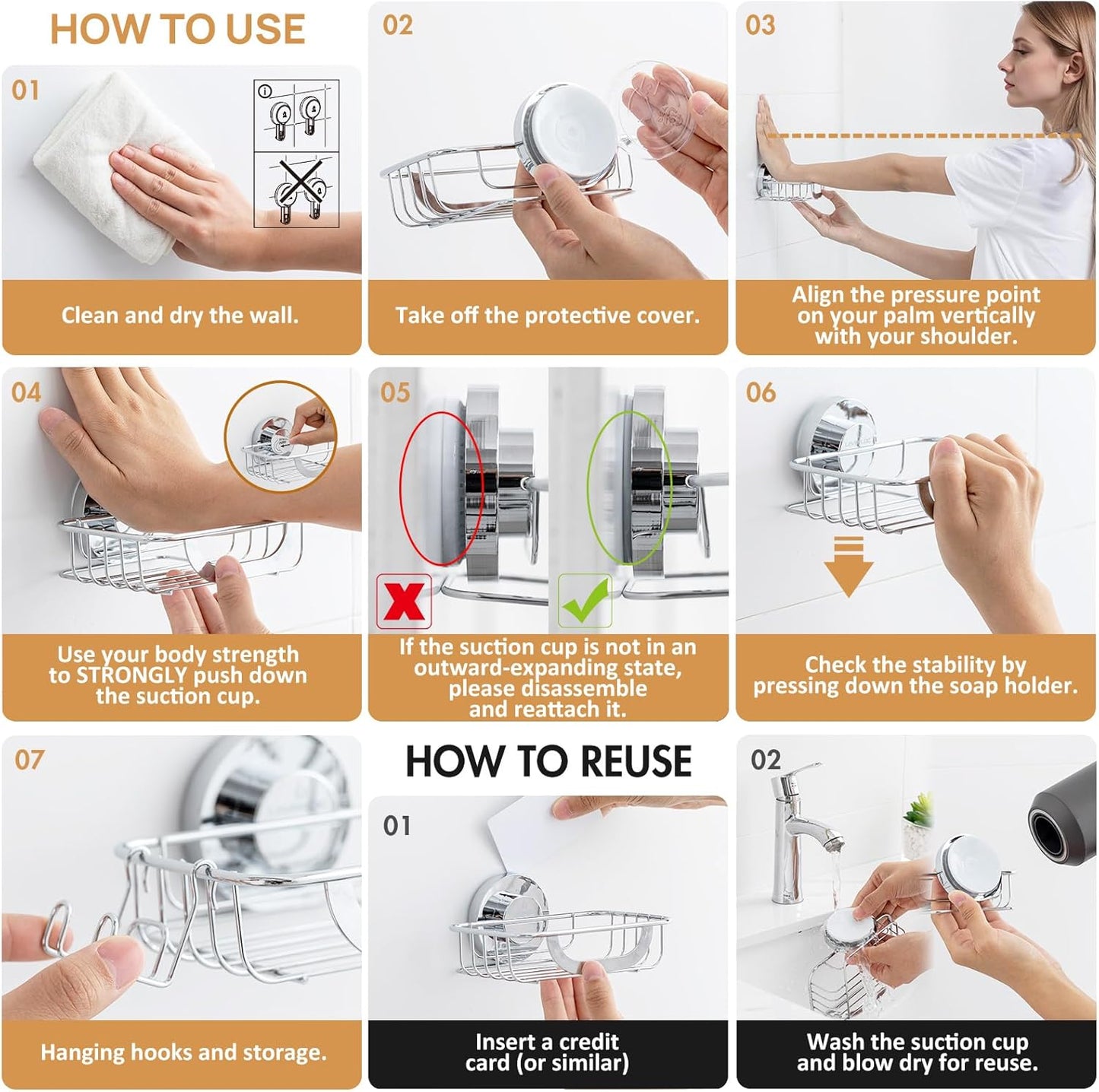 HOW TO USE

01

Clean and dry the wall.

02

Take off the protective cover.

03

Align the pressure point on your palm vertically with your shoulder.

04

Use your body strength to STRONGLY push down the suction cup.

05

If the suction cup is not in an outward-expanding state, please disassemble and reattach it.

06

Check the stability by pressing down the soap holder.

07

Hanging hooks and storage.

HOW TO REUSE

01

Insert a credit card (or similar)

02

Wash the suction cup and blow dry for reuse.