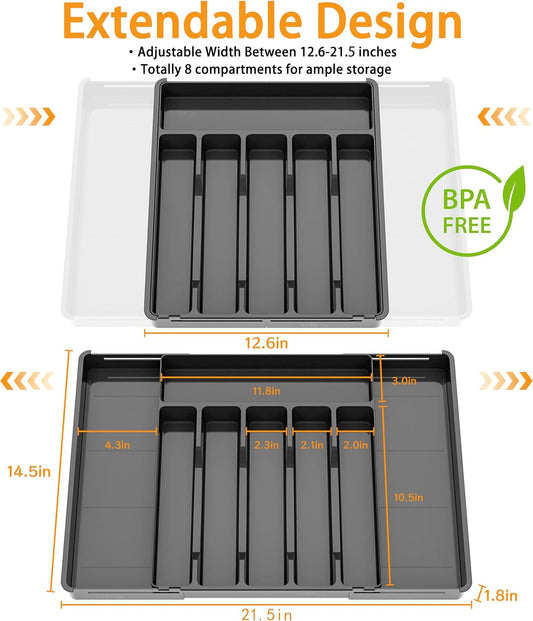 Extendable Design

• Adjustable Width Between 12.6-21.5 inches
• Totally 8 compartments for ample storage

BPA FREE

12.6in

11.8in
3.0in
4.3in
2.3in
2.1in
2.0in
14.5in
10.5in
1.8in
21.5in